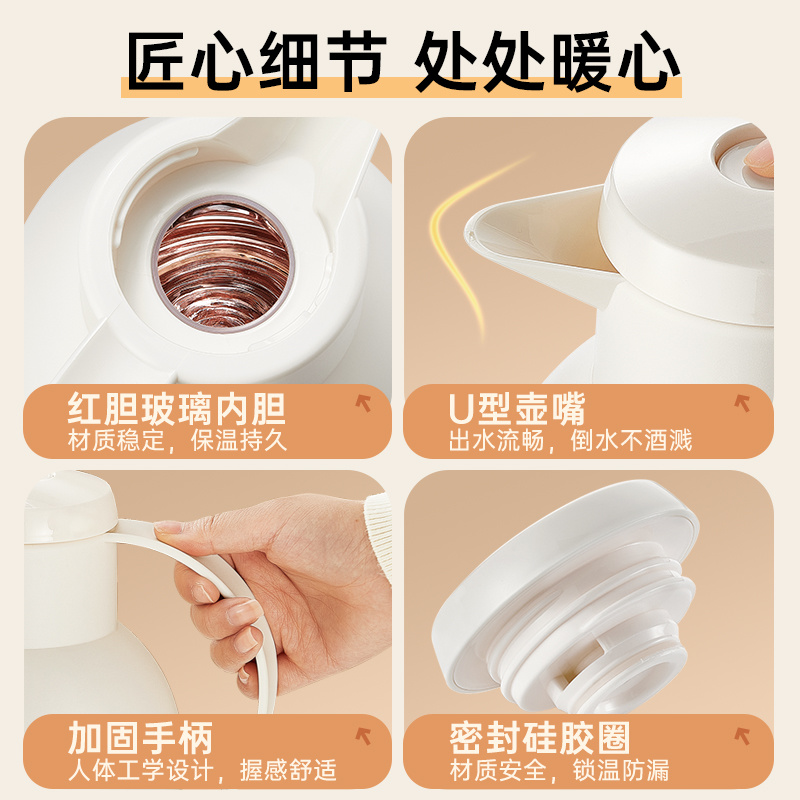 匠心细节 处处暖心

红胆玻璃内胆
材质稳定，保温持久

U型壶嘴
出水流畅，倒水不洒溅

加固手柄
人体工学设计，握感舒适

密封硅胶圈
材质安全，锁温防漏