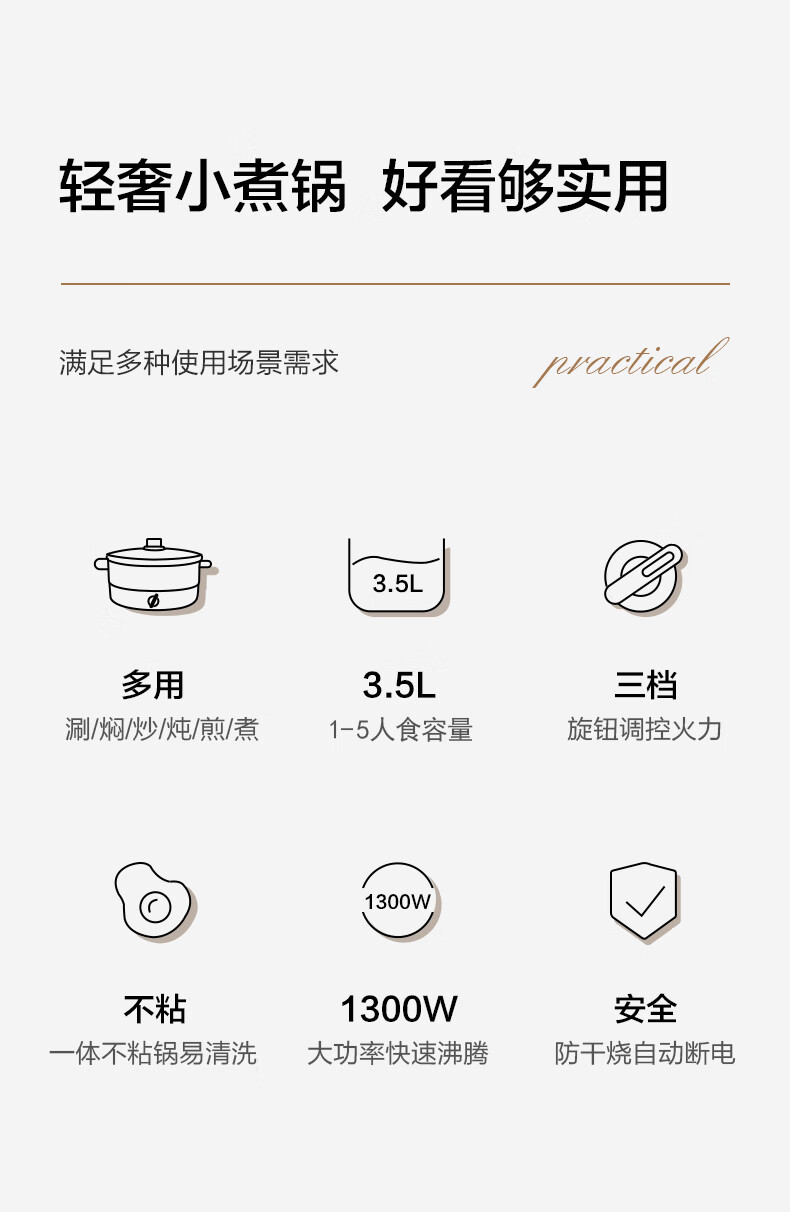 轻奢小煮锅 好看够实用

满足多种使用场景需求

practical

3.5L

多用
涮/焖/炒/炖/煎/煮

3.5L
1-5人食容量

三档
旋钮调控火力

1300W

不粘
一体不粘锅易清洗

1300W
大功率快速沸腾

安全
防干烧自动断电