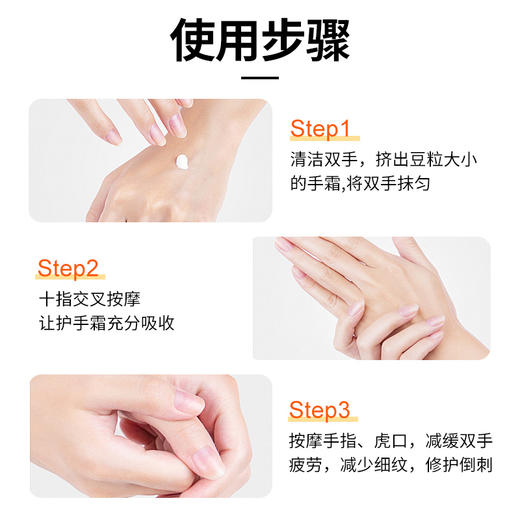 使用步骤

Step1

清洁双手，挤出豆粒大小的手霜,将双手抹匀

Step2

十指交叉按摩
让护手霜充分吸收

Step3

按摩手指、虎口，减缓双手疲劳，减少细纹，修护倒刺