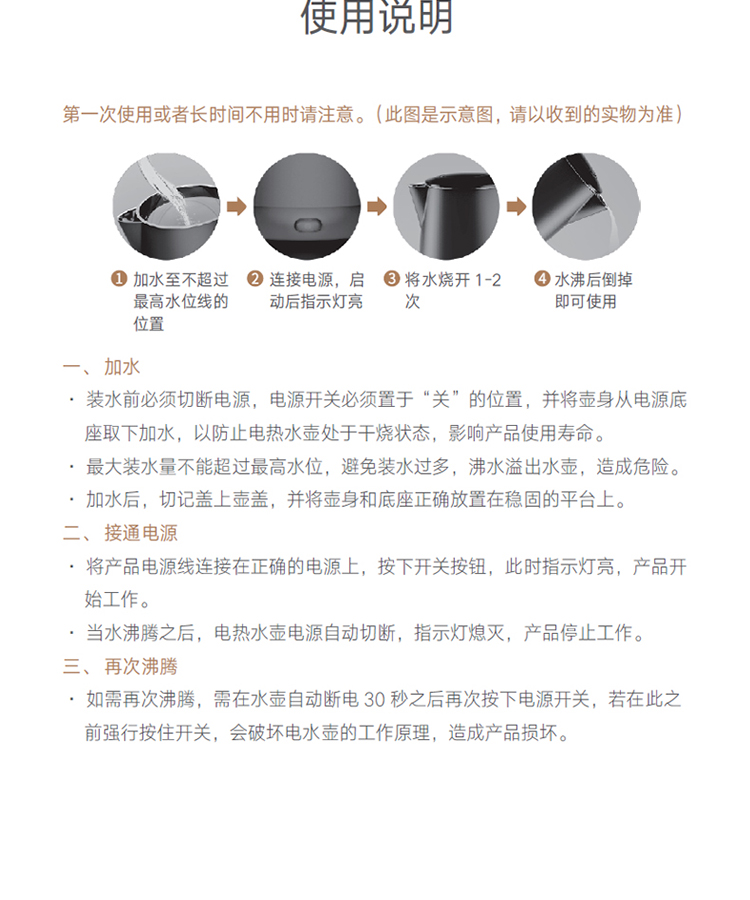 使用说明

第一次使用或者长时间不用时请注意。（此图是示意图，请以收到的实物为准）

❶ 加水至不超过最高水位线的位置

❷ 连接电源，启动后指示灯亮

❸ 将水烧开 1-2 次

❹ 水沸后倒掉即可使用

一、加水

· 装水前必须切断电源，电源开关必须置于“关”的位置，并将壶身从电源底座取下加水，以防止电热水壶处于干烧状态，影响产品使用寿命。

· 最大装水量不能超过最高水位，避免装水过多，沸水溢出水壶，造成危险。

· 加水后，切记盖上壶盖，并将壶身和底座正确放置在稳固的平台上。

二、接通电源

· 将产品电源线连接在正确的电源上，按下开关按钮，此时指示灯亮，产品开始工作。

· 当水沸腾之后，电热水壶电源自动切断，指示灯熄灭，产品停止工作。

三、再次沸腾

· 如需再次沸腾，需在水壶自动断电 30 秒之后再次按下电源开关，若在此之前强行按住开关，会破坏电水壶的工作原理，造成产品损坏。