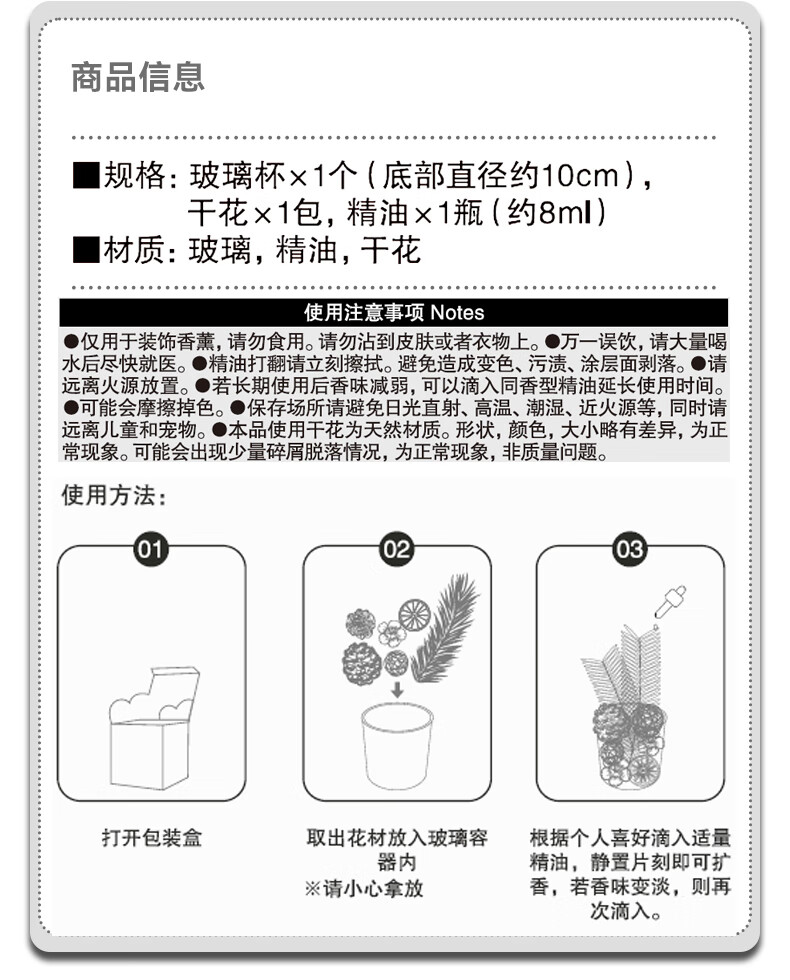 商品信息

■规格：玻璃杯×1个（底部直径约10cm），干花×1包，精油×1瓶（约8ml）
■材质：玻璃，精油，干花

使用注意事项 Notes

●仅用于装饰香薰，请勿食用。请勿沾到皮肤或者衣物上。●万一误饮，请大量喝水后尽快就医。●精油打翻请立刻擦拭。避免造成变色、污渍、涂层面剥落。●请远离火源放置。●若长期使用后香味减弱，可以滴入同香型精油延长使用时间。●可能会摩擦掉色。●保存场所请避免日光直射、高温、潮湿、近火源等，同时请远离儿童和宠物。●本品使用干花为天然材质。形状，颜色，大小略有差异，为正常现象。可能会出现少量碎屑脱落情况，为正常现象，非质量问题。

使用方法：

01

打开包装盒

02

取出花材放入玻璃容器内
※请小心拿放

03

根据个人喜好滴入适量精油，静置片刻即可扩香，若香味变淡，则再次滴入。