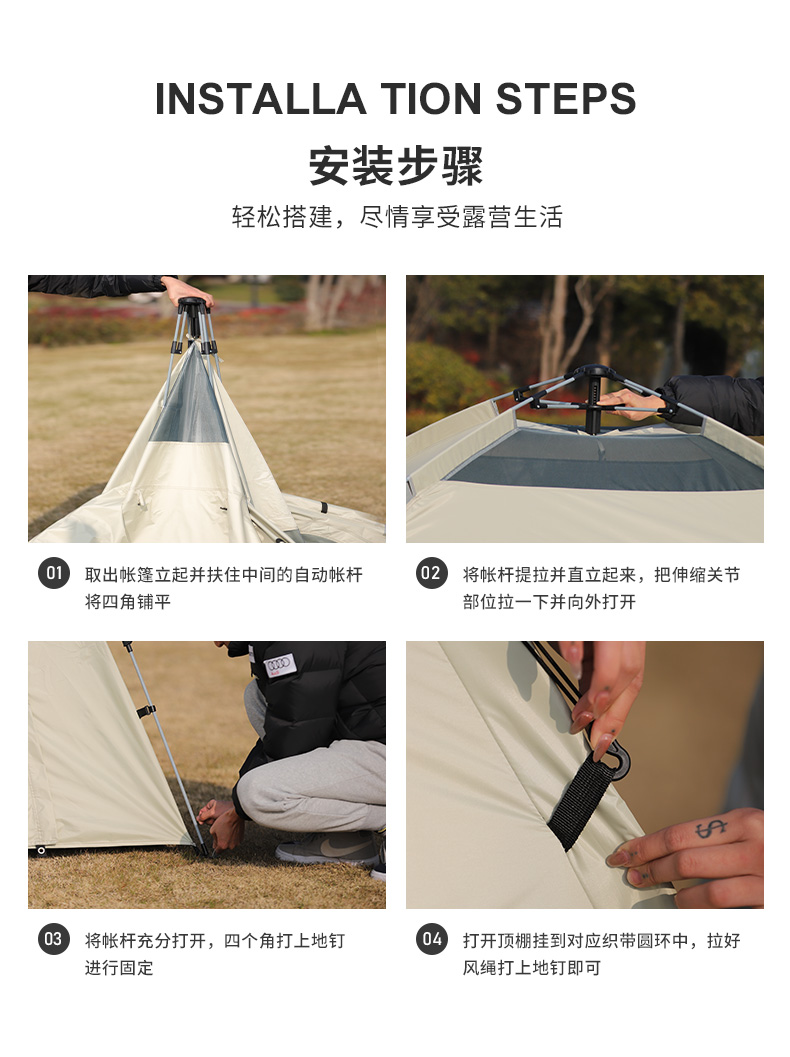 INSTALLA TION STEPS

安装步骤

轻松搭建，尽情享受露营生活

01 取出帐篷立起并扶住中间的自动帐杆将四角铺平

02 将帐杆提拉并直立起来，把伸缩关节部位拉一下并向外打开

03 将帐杆充分打开，四个角打上地钉进行固定

04 打开顶棚挂到对应织带圆环中，拉好风绳打上地钉即可