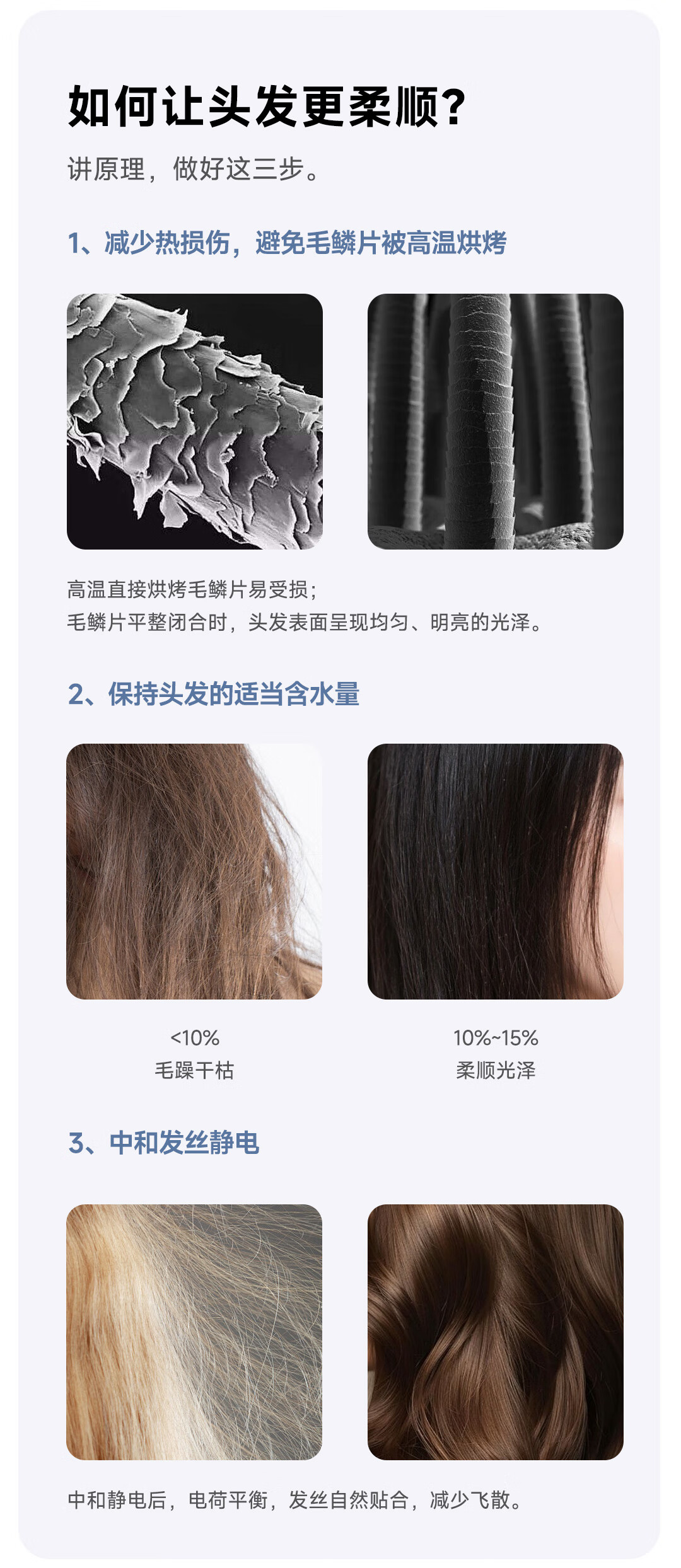 如何让头发更柔顺?

讲原理，做好这三步。

1、减少热损伤，避免毛鳞片被高温烘烤

高温直接烘烤毛鳞片易受损；
毛鳞片平整闭合时，头发表面呈现均匀、明亮的光泽。

2、保持头发的适当含水量

<10%
毛躁干枯

10%~15%
柔顺光泽

3、中和发丝静电

中和静电后，电荷平衡，发丝自然贴合，减少飞散。