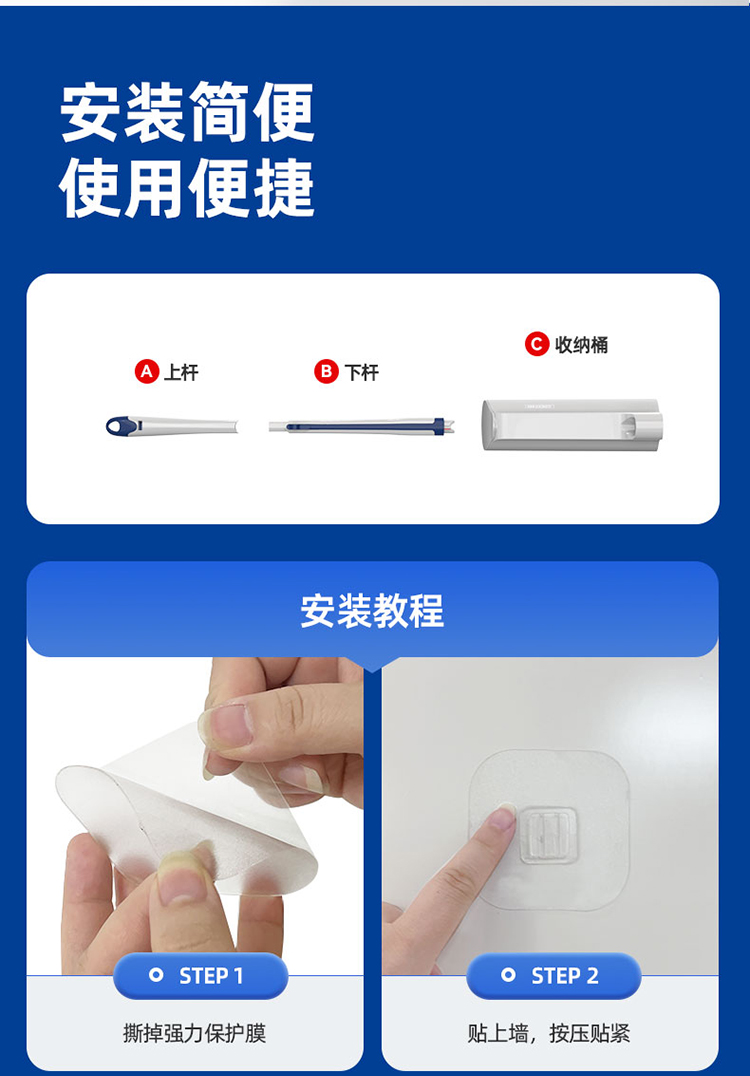 安装简便
使用便捷

A 上杆
B 下杆
C 收纳桶

安装教程

STEP 1
撕掉强力保护膜

STEP 2
贴上墙，按压贴紧