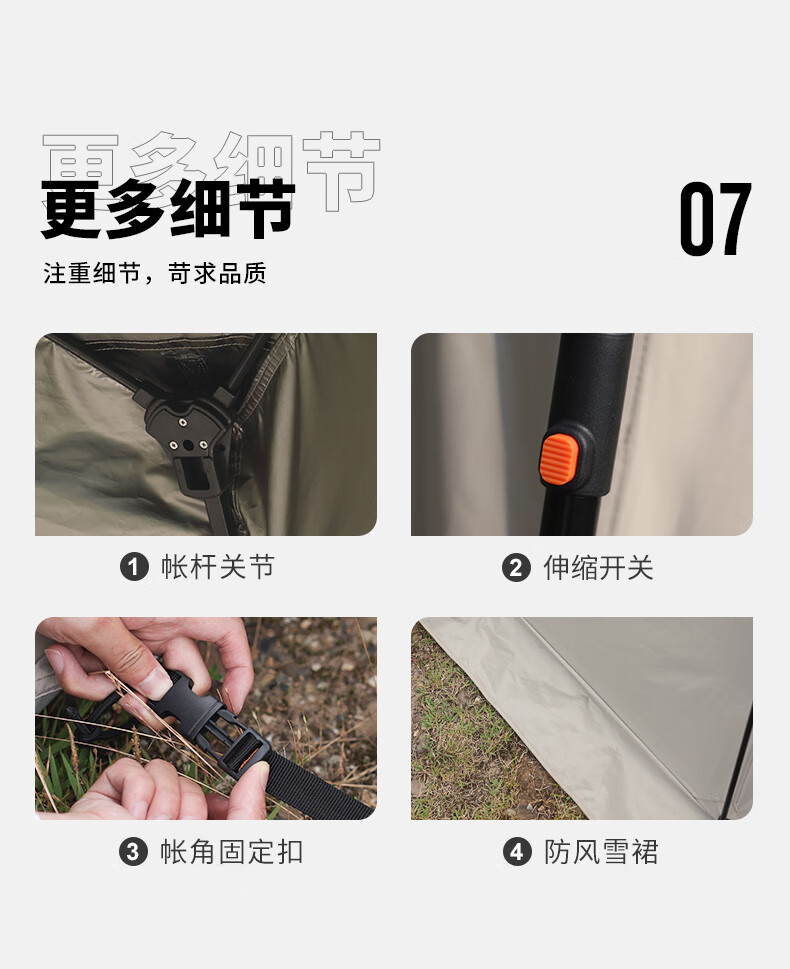 更多细节
更多细节
07
注重细节，苛求品质

1 帐杆关节

2 伸缩开关

3 帐角固定扣

4 防风雪裙