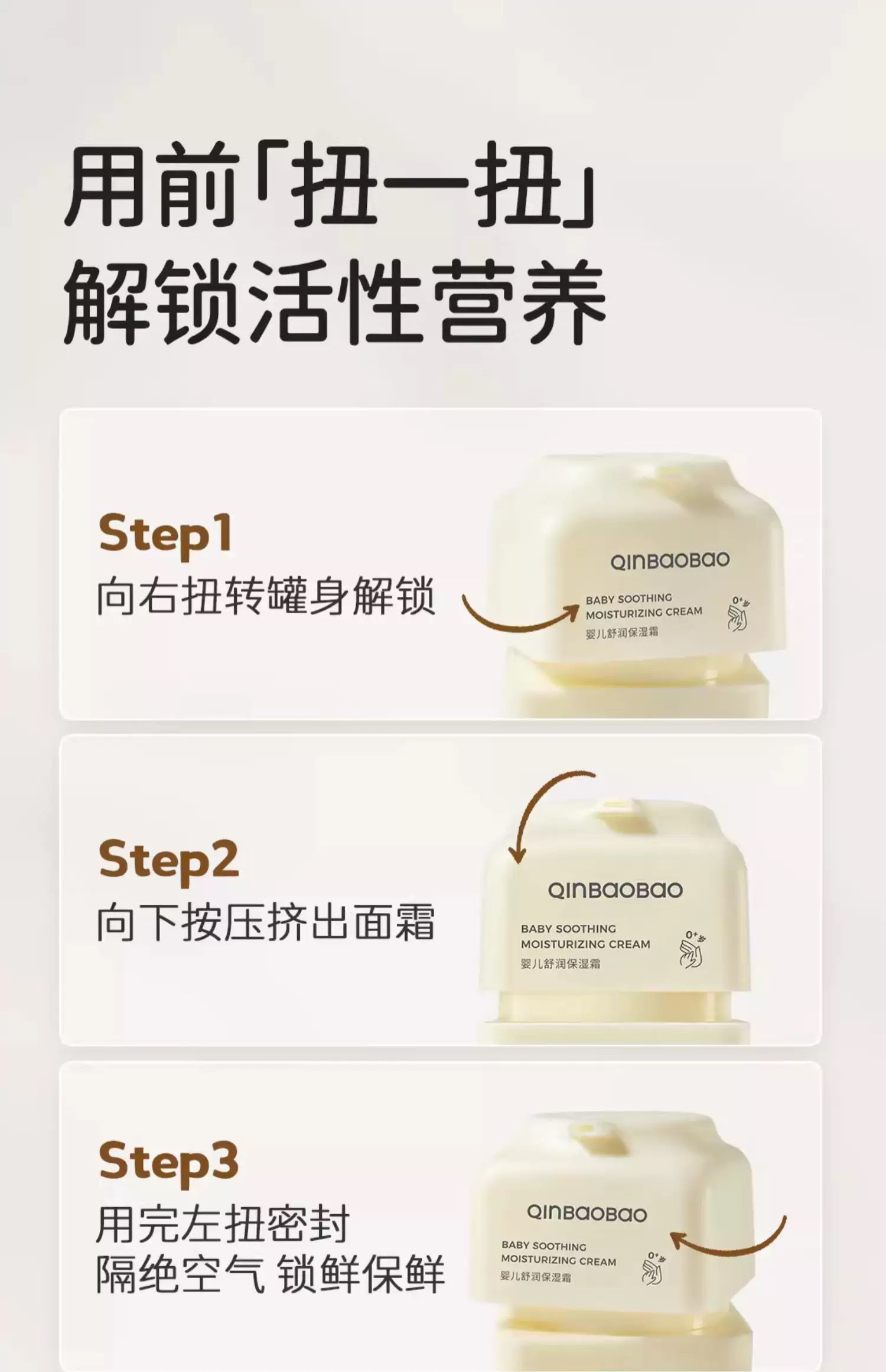 用前「扭一扭」
解锁活性营养

Step1
向右扭转罐身解锁

QINBAOBAO
BABY SOOTHING MOISTURIZING CREAM
婴儿舒润保湿霜
0+

Step2
向下按压挤出面霜

QINBAOBAO
BABY SOOTHING MOISTURIZING CREAM
婴儿舒润保湿霜
0+

Step3
用完左扭密封
隔绝空气 锁鲜保鲜

QINBAOBAO
BABY SOOTHING MOISTURIZING CREAM
婴儿舒润保湿霜
0+