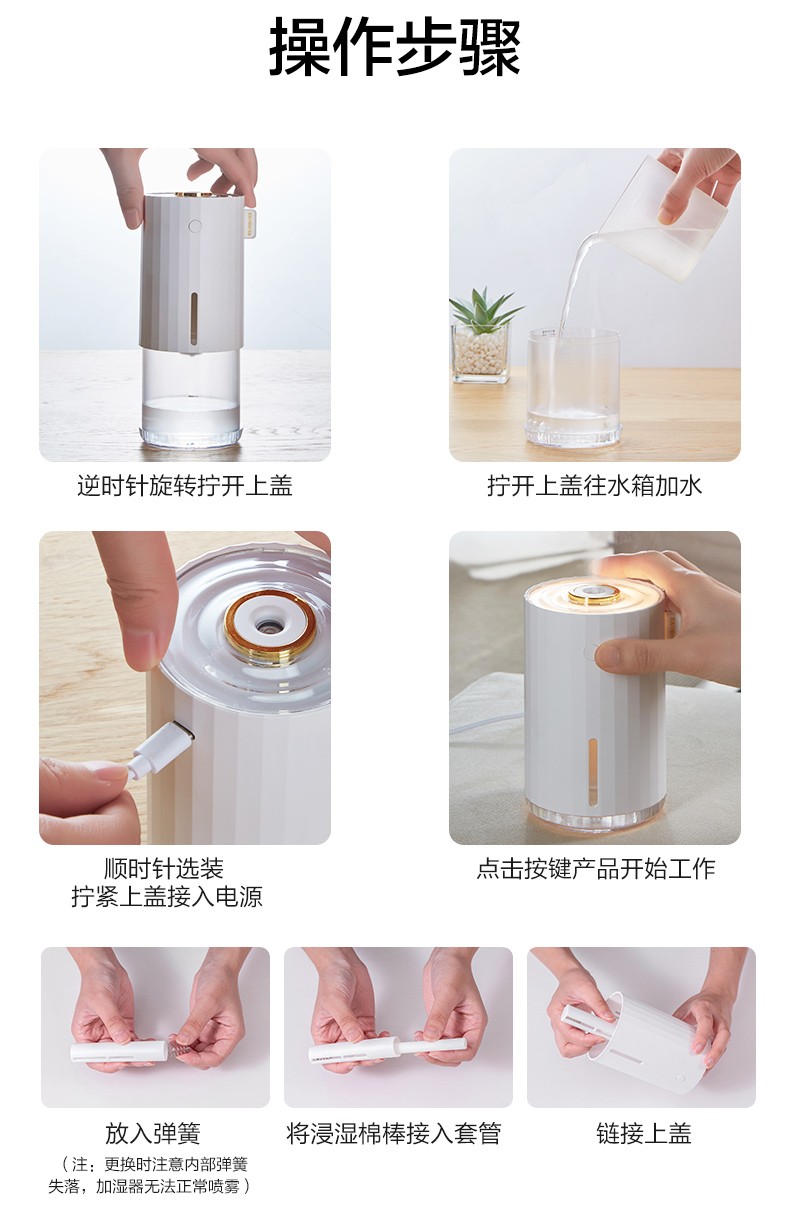 操作步骤

逆时针旋转拧开上盖

拧开上盖往水箱加水

顺时针选装
拧紧上盖接入电源

点击按键产品开始工作

放入弹簧
（注：更换时注意内部弹簧失落，加湿器无法正常喷雾）

将浸湿棉棒接入套管

链接上盖