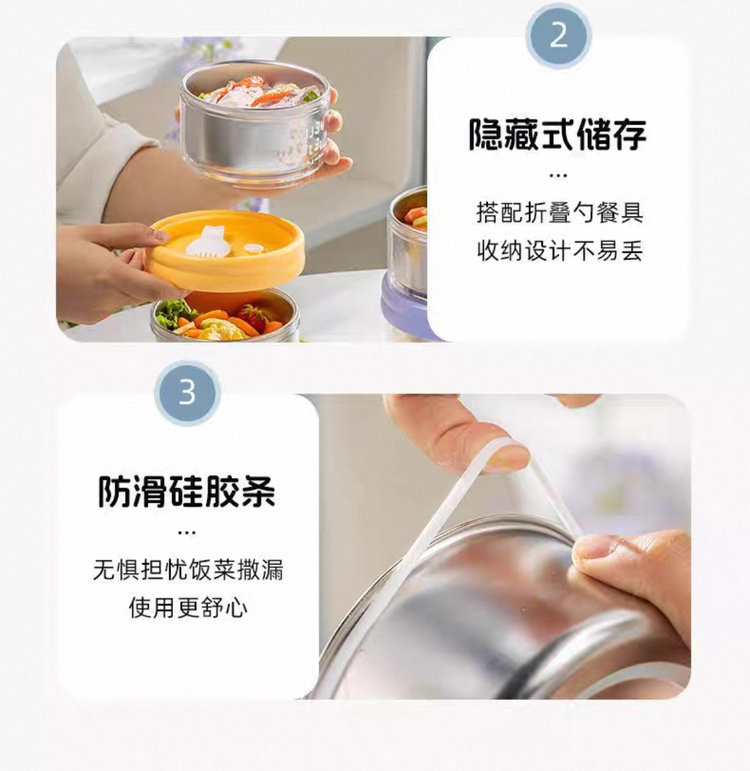 2

隐藏式储存

...

搭配折叠勺餐具
收纳设计不易丢

3

防滑硅胶条

...

无惧担忧饭菜撒漏
使用更舒心