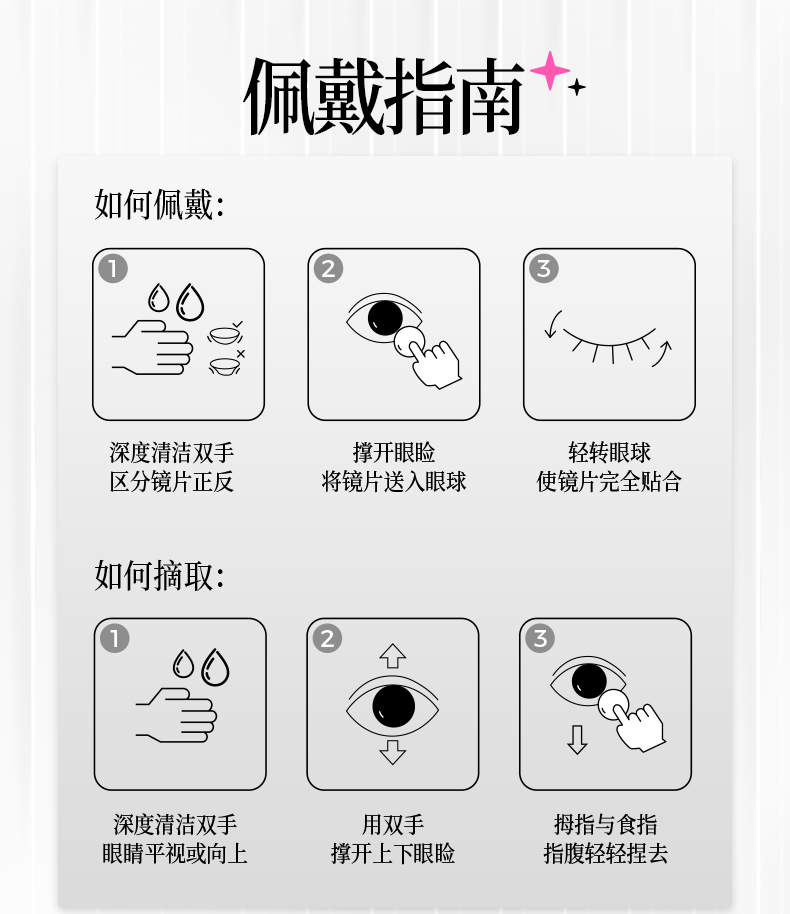 佩戴指南

如何佩戴:

1

深度清洁双手
区分镜片正反

2

撑开眼睑
将镜片送入眼球

3

轻转眼球
使镜片完全贴合

如何摘取:

1

深度清洁双手
眼睛平视或向上

2

用双手
撑开上下眼睑

3

拇指与食指
指腹轻轻捏去