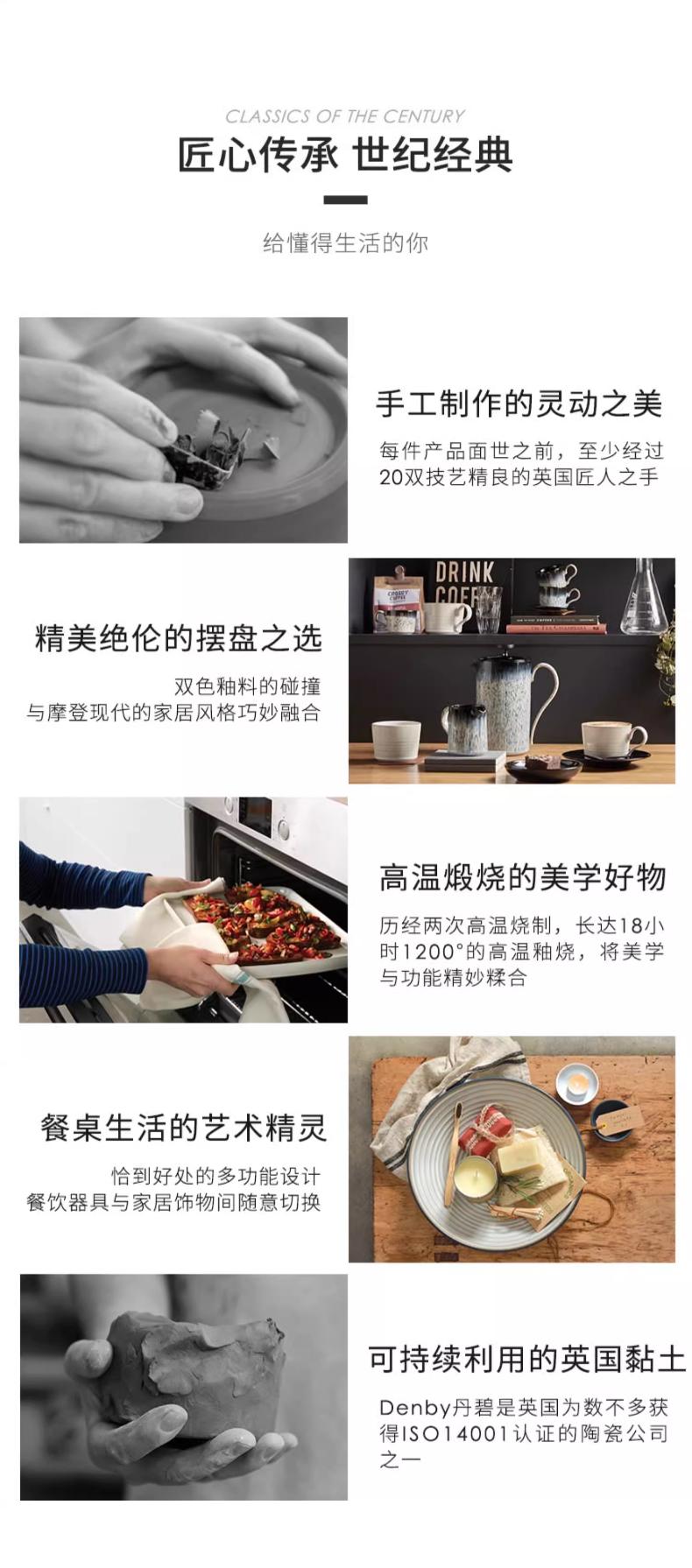 CLASSICS OF THE CENTURY

匠心传承 世纪经典

给懂得生活的你

手工制作的灵动之美

每件产品面世之前，至少经过20双技艺精良的英国匠人之手

DRINK COFF

精美绝伦的摆盘之选

双色釉料的碰撞
与摩登现代的家居风格巧妙融合

高温煅烧的美学好物

历经两次高温烧制，长达18小时1200°的高温釉烧，将美学与功能精妙糅合

餐桌生活的艺术精灵

恰到好处的多功能设计
餐饮器具与家居饰物间随意切换

可持续利用的英国黏土

Denby丹碧是英国为数不多获得ISO14001认证的陶瓷公司之一