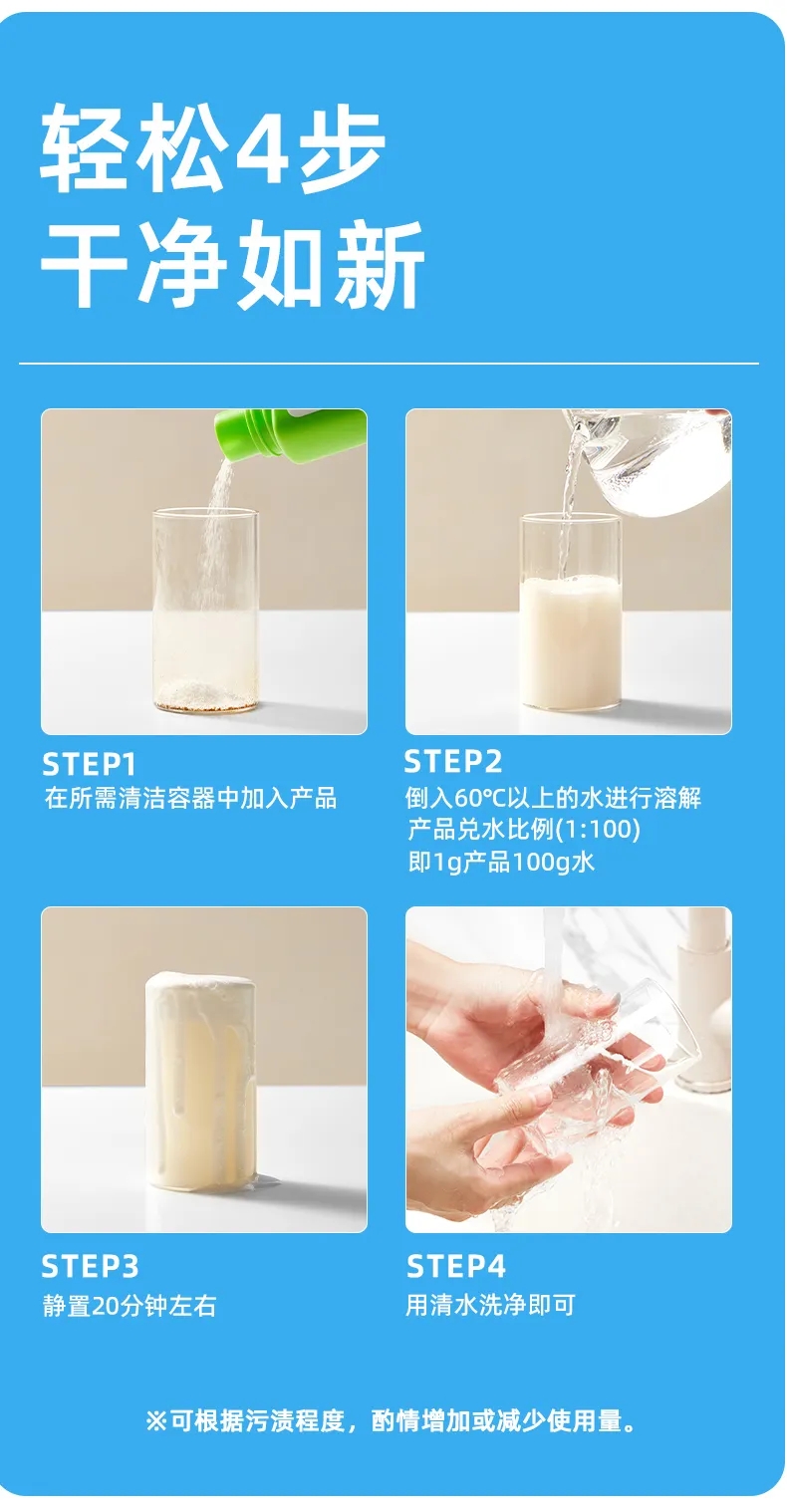 轻松4步
干净如新

STEP1
在所需清洁容器中加入产品

STEP2
倒入60℃以上的水进行溶解
产品兑水比例(1:100)
即1g产品100g水

STEP3
静置20分钟左右

STEP4
用清水洗净即可

※可根据污渍程度，酌情增加或减少使用量。