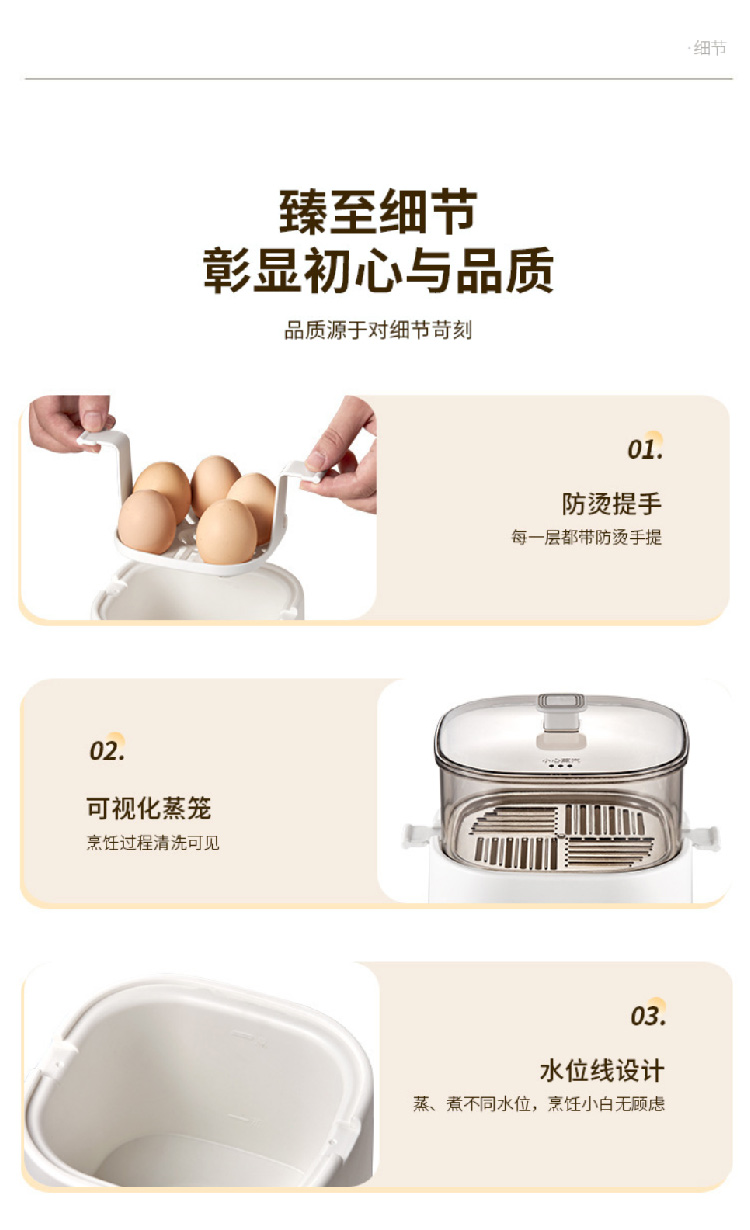 ·细节

臻至细节
彰显初心与品质

品质源于对细节苛刻

01.

防烫提手

每一层都带防烫手提

02.

可视化蒸笼

烹饪过程清洗可见

03.

水位线设计

蒸、煮不同水位，烹饪小白无顾虑