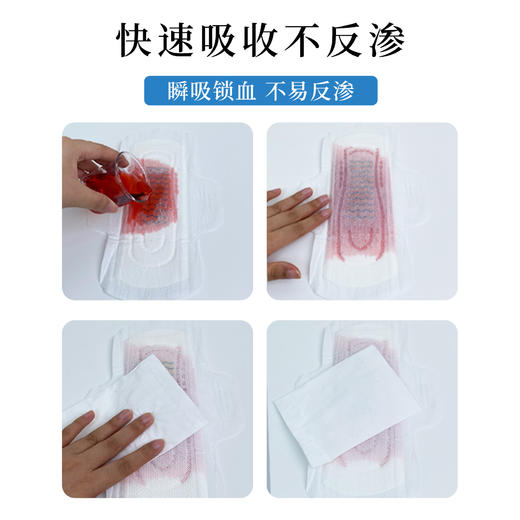 快速吸收不反渗

瞬吸锁血 不易反渗