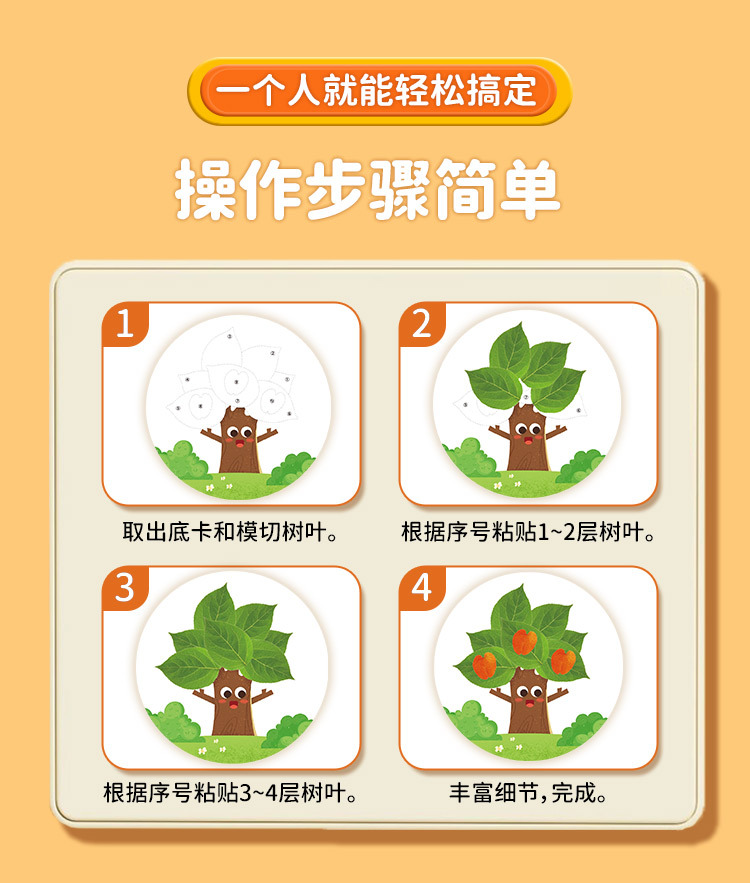 一个人就能轻松搞定

操作步骤简单

1

取出底卡和模切树叶。

2

根据序号粘贴1~2层树叶。

3

根据序号粘贴3~4层树叶。

4

丰富细节，完成。