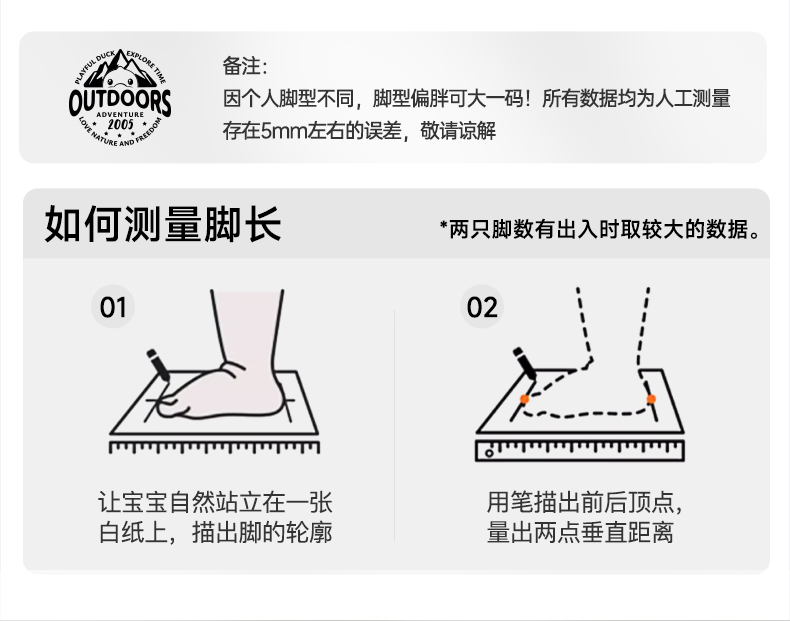 PLAYFUL DUCK EXPLORE TIME
OUTDOORS
ADVENTURE
2005
LOVE NATURE AND FREEDOM

备注:
因个人脚型不同，脚型偏胖可大一码！所有数据均为人工测量存在5mm左右的误差，敬请谅解

如何测量脚长

*两只脚数有出入时取较大的数据。

01

让宝宝自然站立在一张白纸上，描出脚的轮廓

02

用笔描出前后顶点，量出两点垂直距离