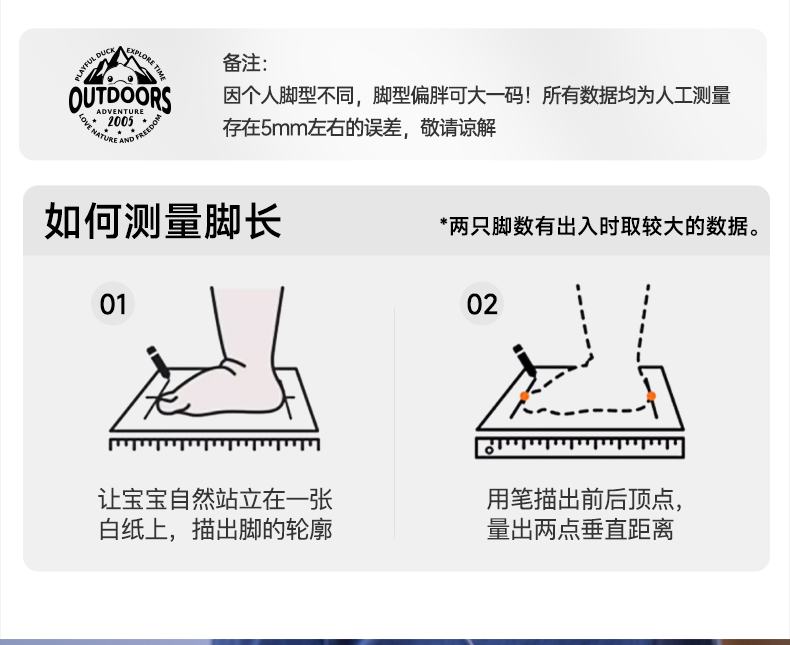 PLAYFUL DUCK EXPLORE TIME
OUTDOORS
ADVENTURE
2005
LOVE NATURE AND FREEDOM

备注:
因个人脚型不同，脚型偏胖可大一码！所有数据均为人工测量存在5mm左右的误差，敬请谅解

如何测量脚长

*两只脚数有出入时取较大的数据。

01

让宝宝自然站立在一张白纸上，描出脚的轮廓

02

用笔描出前后顶点，量出两点垂直距离