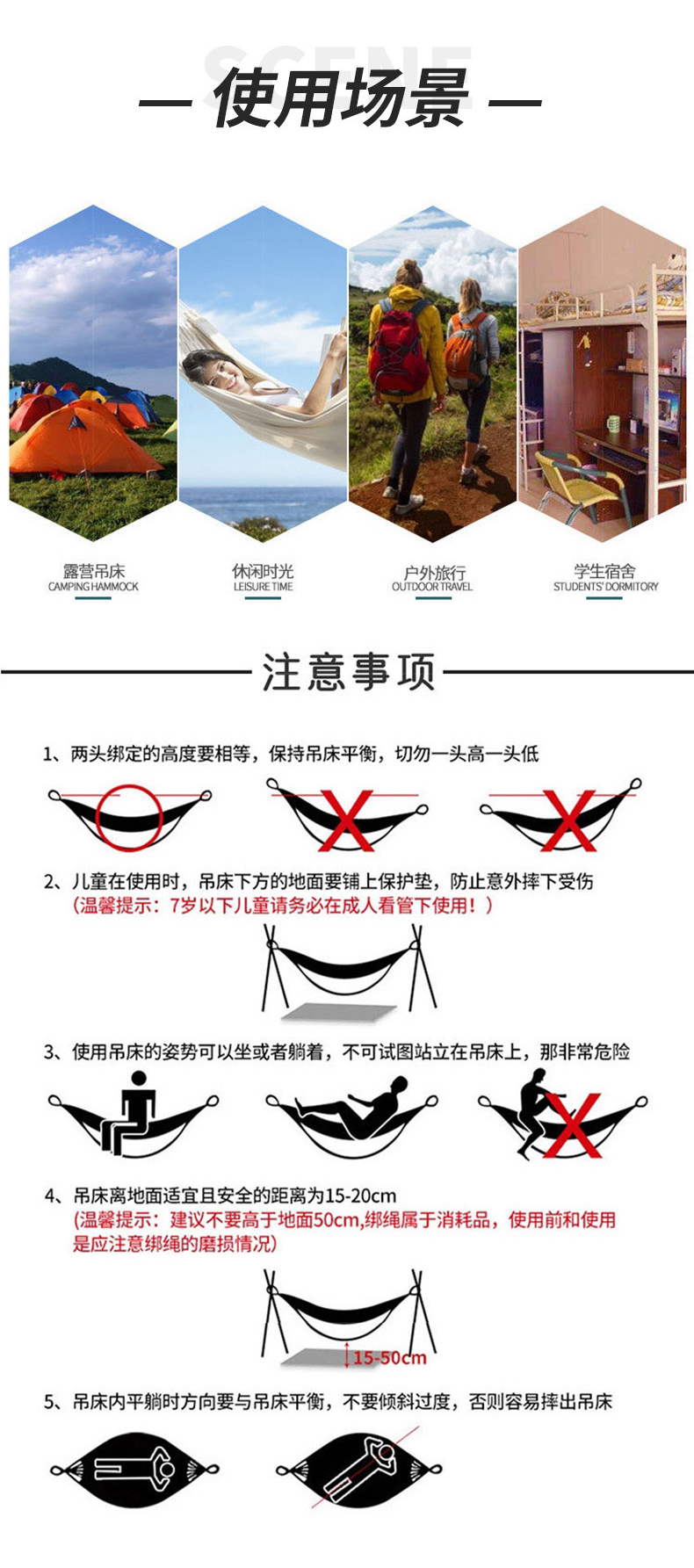 SCENE
— 使用场景 —

露营吊床
CAMPING HAMMOCK

休闲时光
LEISURE TIME

户外旅行
OUTDOOR TRAVEL

学生宿舍
STUDENTS' DORMITORY

注意事项

1、两头绑定的高度要相等，保持吊床平衡，切勿一头高一头低

2、儿童在使用时，吊床下方的地面要铺上保护垫，防止意外摔下受伤
（温馨提示：7岁以下儿童请务必在成人看管下使用！）

3、使用吊床的姿势可以坐或者躺着，不可试图站立在吊床上，那非常危险

4、吊床离地面适宜且安全的距离为15-20cm
（温馨提示：建议不要高于地面50cm,绑绳属于消耗品，使用前和使用是应注意绑绳的磨损情况）

15-50cm

5、吊床内平躺时方向要与吊床平衡，不要倾斜过度，否则容易摔出吊床