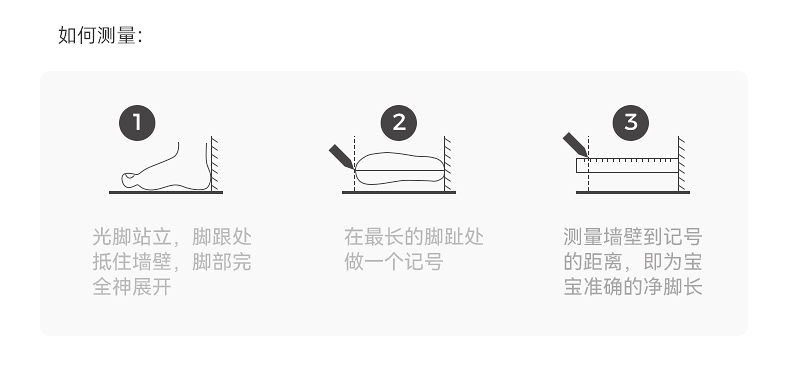 如何测量:

1

光脚站立，脚跟处抵住墙壁，脚部完全神展开

2

在最长的脚趾处做一个记号

3

测量墙壁到记号的距离，即为宝宝准确的净脚长