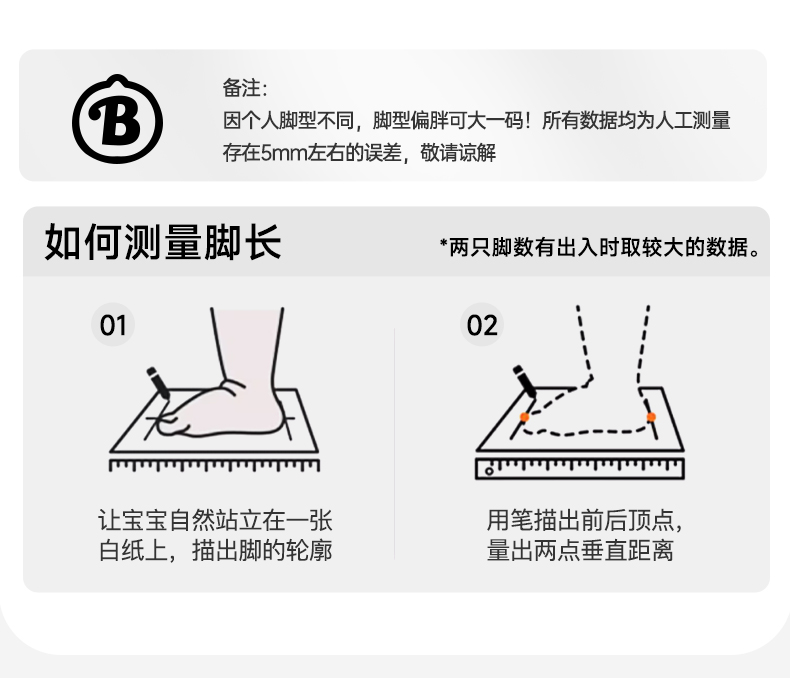 B

备注:
因个人脚型不同，脚型偏胖可大一码！所有数据均为人工测量存在5mm左右的误差，敬请谅解

如何测量脚长

*两只脚数有出入时取较大的数据。

01

让宝宝自然站立在一张白纸上，描出脚的轮廓

02

用笔描出前后顶点，量出两点垂直距离