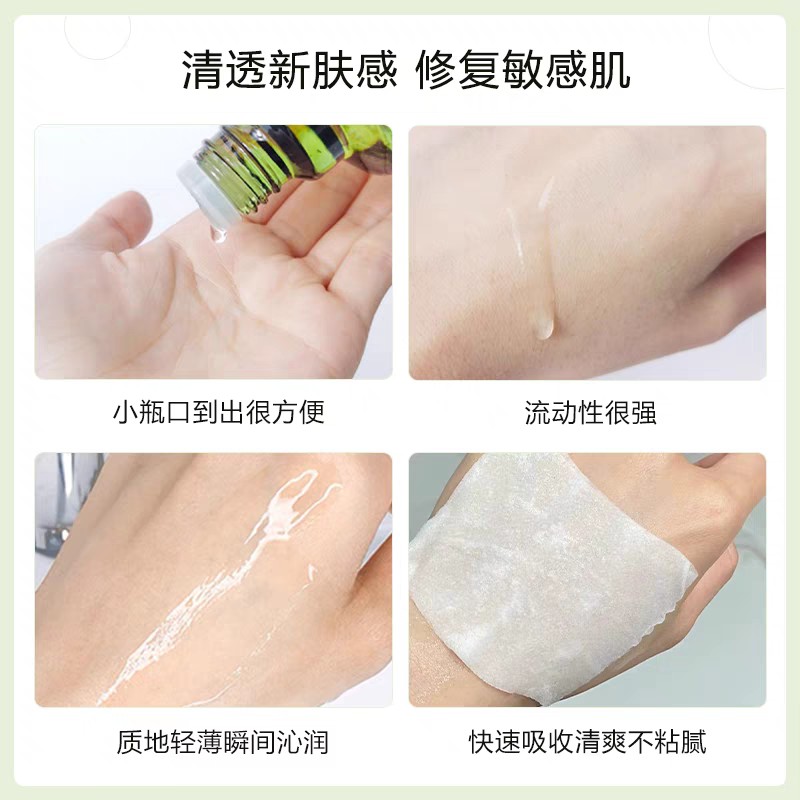 清透新肤感 修复敏感肌

小瓶口到出很方便

流动性很强

质地轻薄瞬间沁润

快速吸收清爽不粘腻