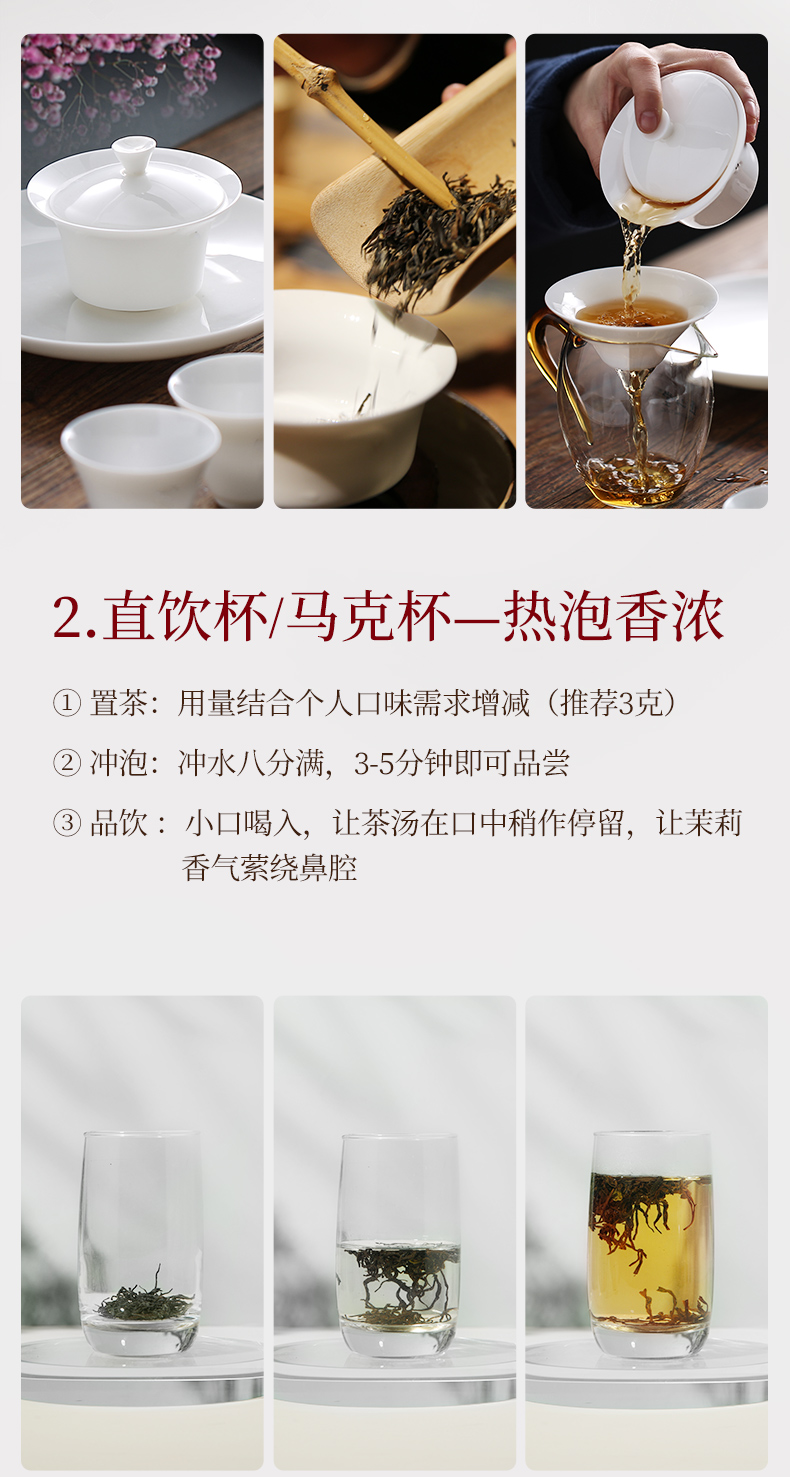 2.直饮杯/马克杯—热泡香浓

① 置茶：用量结合个人口味需求增减（推荐3克）

② 冲泡：冲水八分满，3-5分钟即可品尝

③ 品饮：小口喝入，让茶汤在口中稍作停留，让茉莉香气萦绕鼻腔