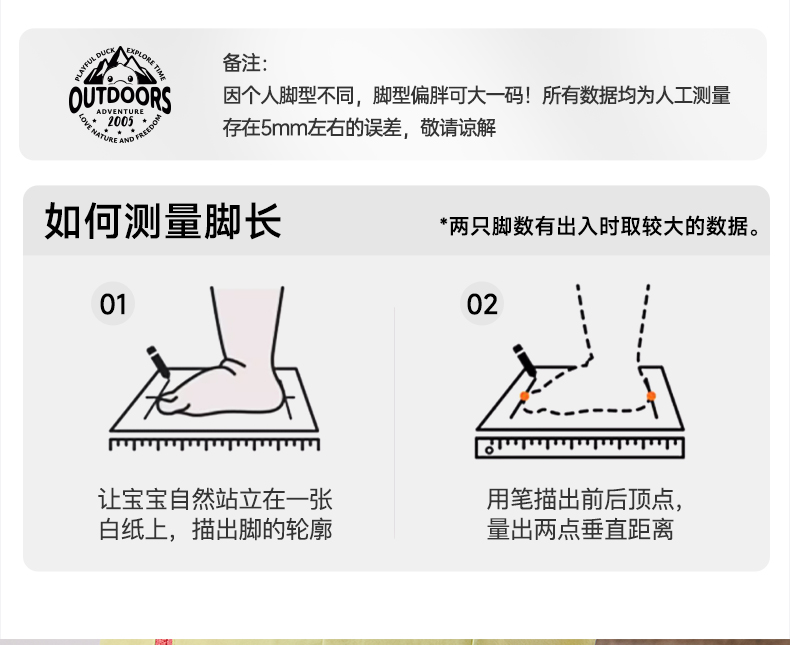 PLAYFUL DUCK EXPLORE TIME
OUTDOORS
ADVENTURE
2005
LOVE NATURE AND FREEDOM

备注:
因个人脚型不同，脚型偏胖可大一码！所有数据均为人工测量存在5mm左右的误差，敬请谅解

如何测量脚长

*两只脚数有出入时取较大的数据。

01

让宝宝自然站立在一张白纸上，描出脚的轮廓

02

用笔描出前后顶点，量出两点垂直距离