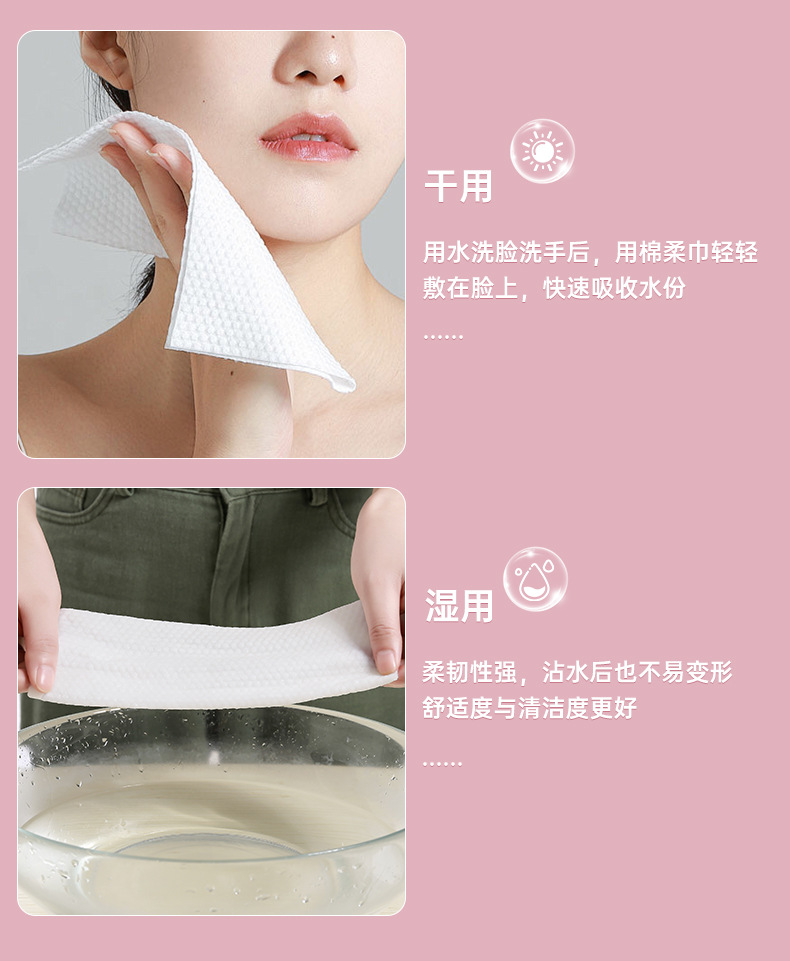 干用

用水洗脸洗手后，用棉柔巾轻轻敷在脸上，快速吸收水份

......

湿用

柔韧性强，沾水后也不易变形
舒适度与清洁度更好

......