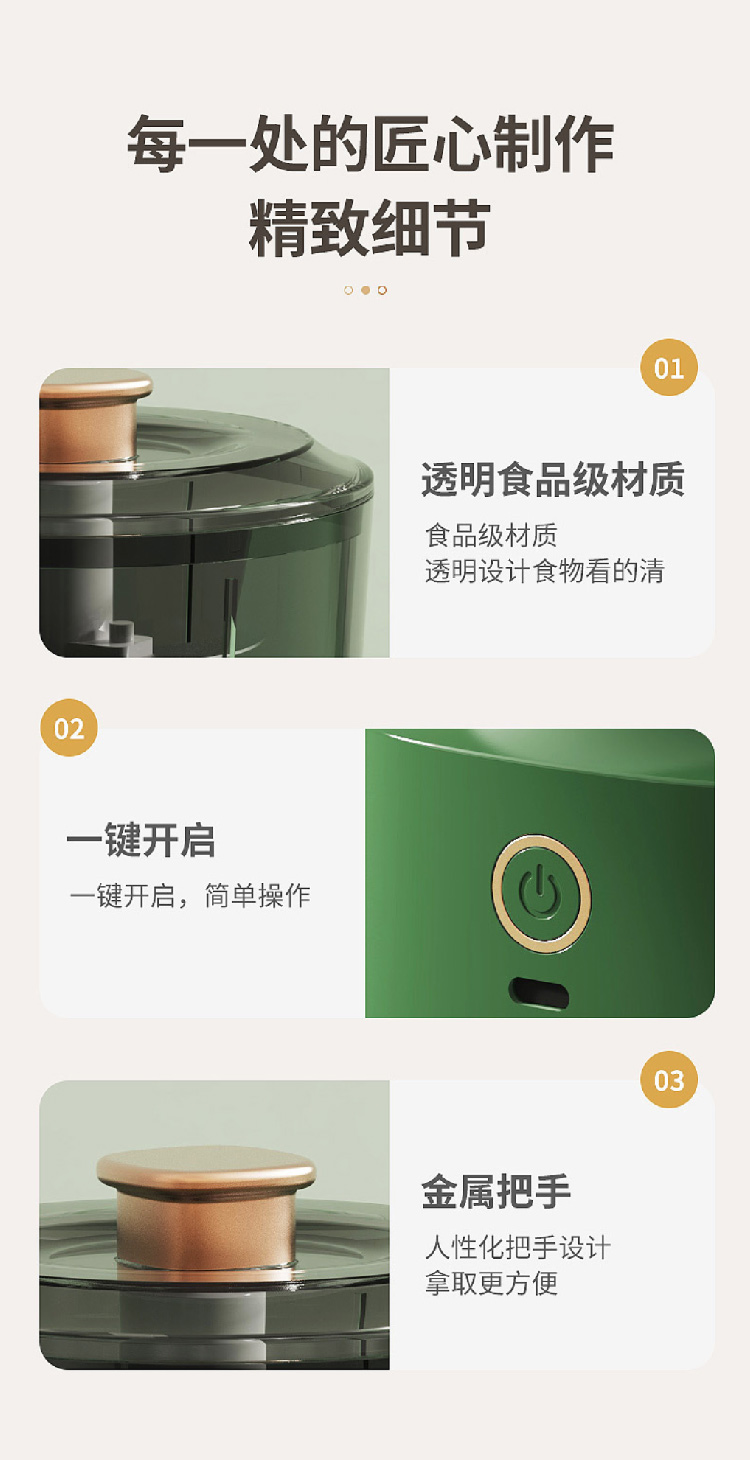 每一处的匠心制作
精致细节

01

透明食品级材质

食品级材质
透明设计食物看的清

02

一键开启

一键开启，简单操作

03

金属把手

人性化把手设计
拿取更方便