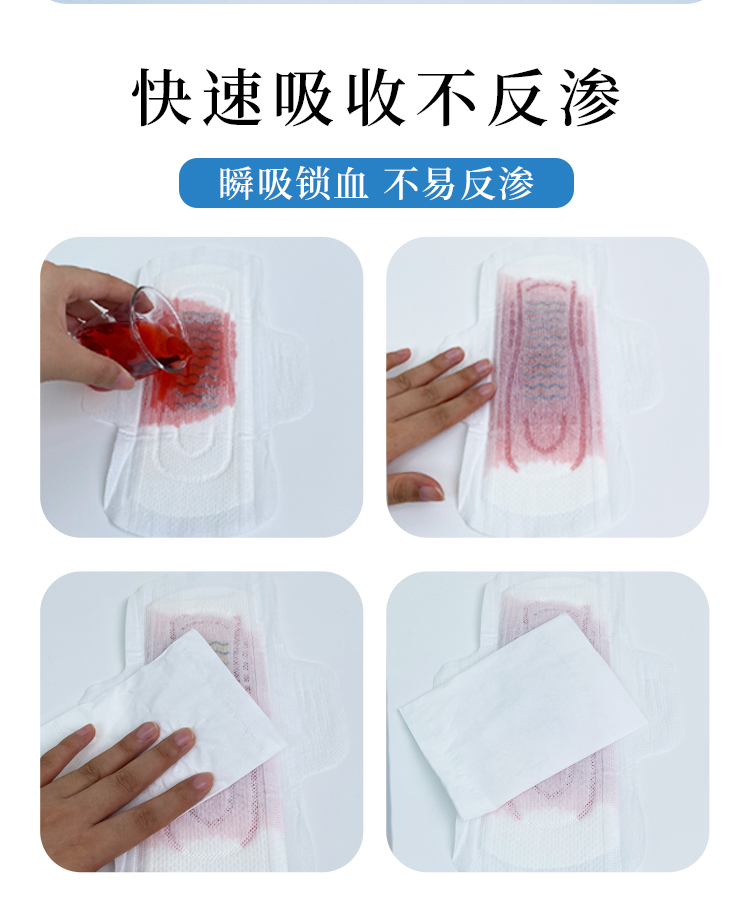 快速吸收不反渗

瞬吸锁血 不易反渗