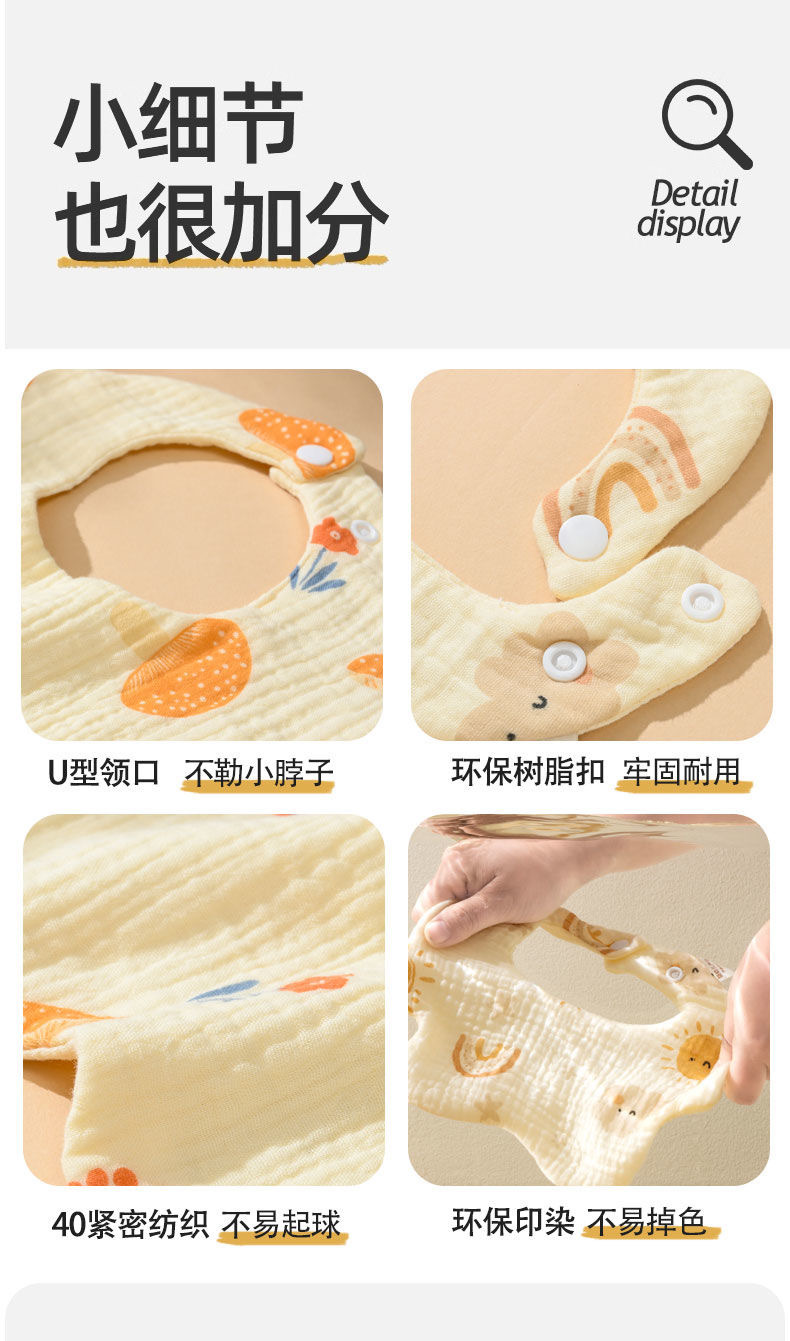 小细节
也很加分

Detail
display

U型领口 不勒小脖子

环保树脂扣 牢固耐用

40紧密纺织 不易起球

环保印染 不易掉色