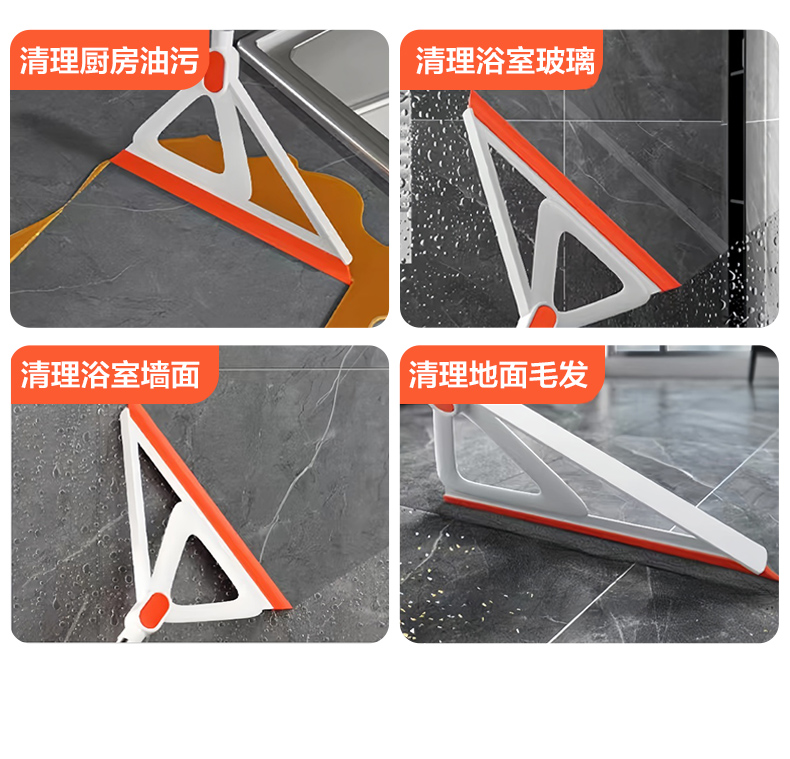 清理厨房油污

清理浴室玻璃

清理浴室墙面

清理地面毛发