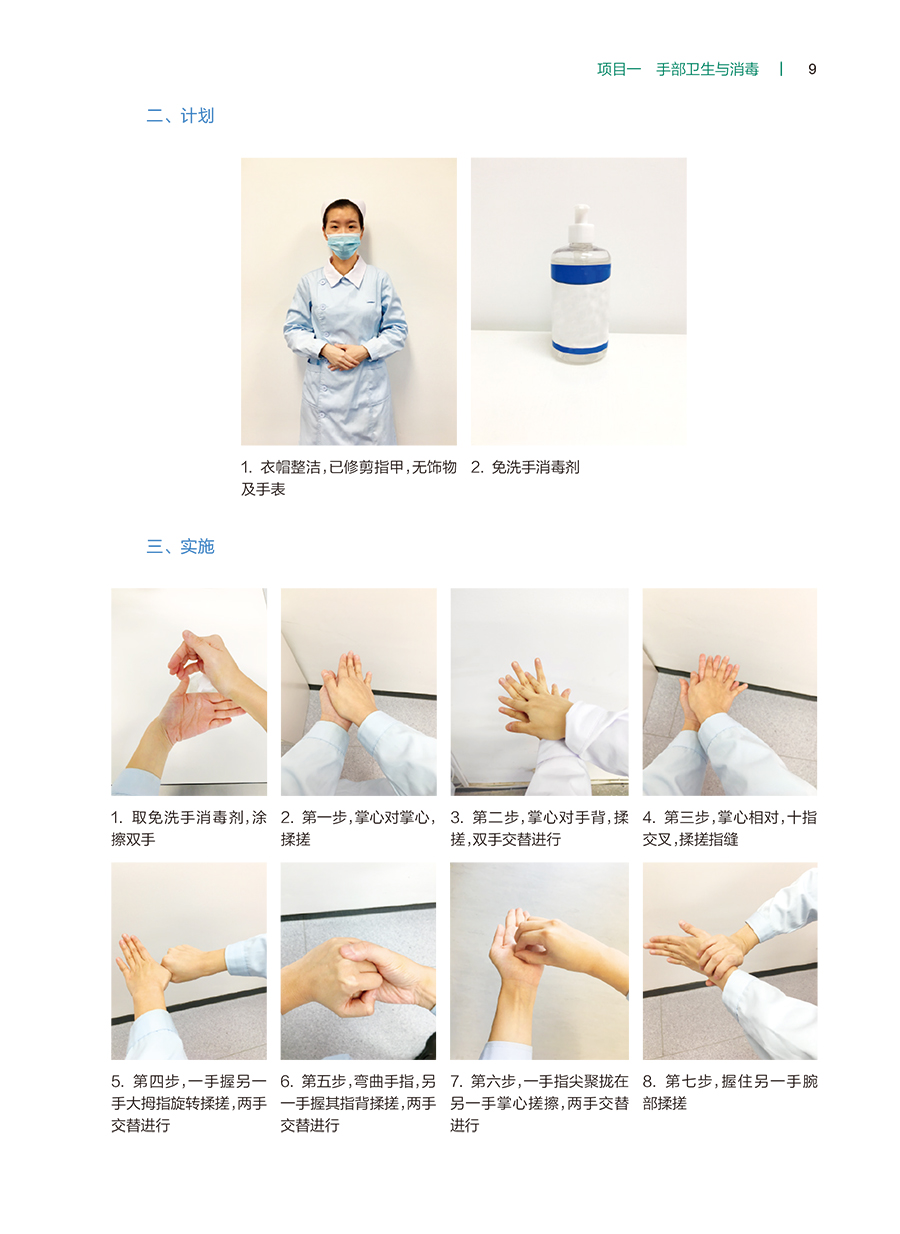 项目一　手部卫生与消毒 | 9

二、计划

1. 衣帽整洁，已修剪指甲，无饰物及手表

2. 免洗手消毒剂

三、实施

1. 取免洗手消毒剂，涂擦双手

2. 第一步，掌心对掌心，揉搓

3. 第二步，掌心对手背，揉搓，双手交替进行

4. 第三步，掌心相对，十指交叉，揉搓指缝

5. 第四步，一手握另一手大拇指旋转揉搓，两手交替进行

6. 第五步，弯曲手指，另一手握其指背揉搓，两手交替进行

7. 第六步，一手指尖聚拢在另一手掌心搓擦，两手交替进行

8. 第七步，握住另一手腕部揉搓