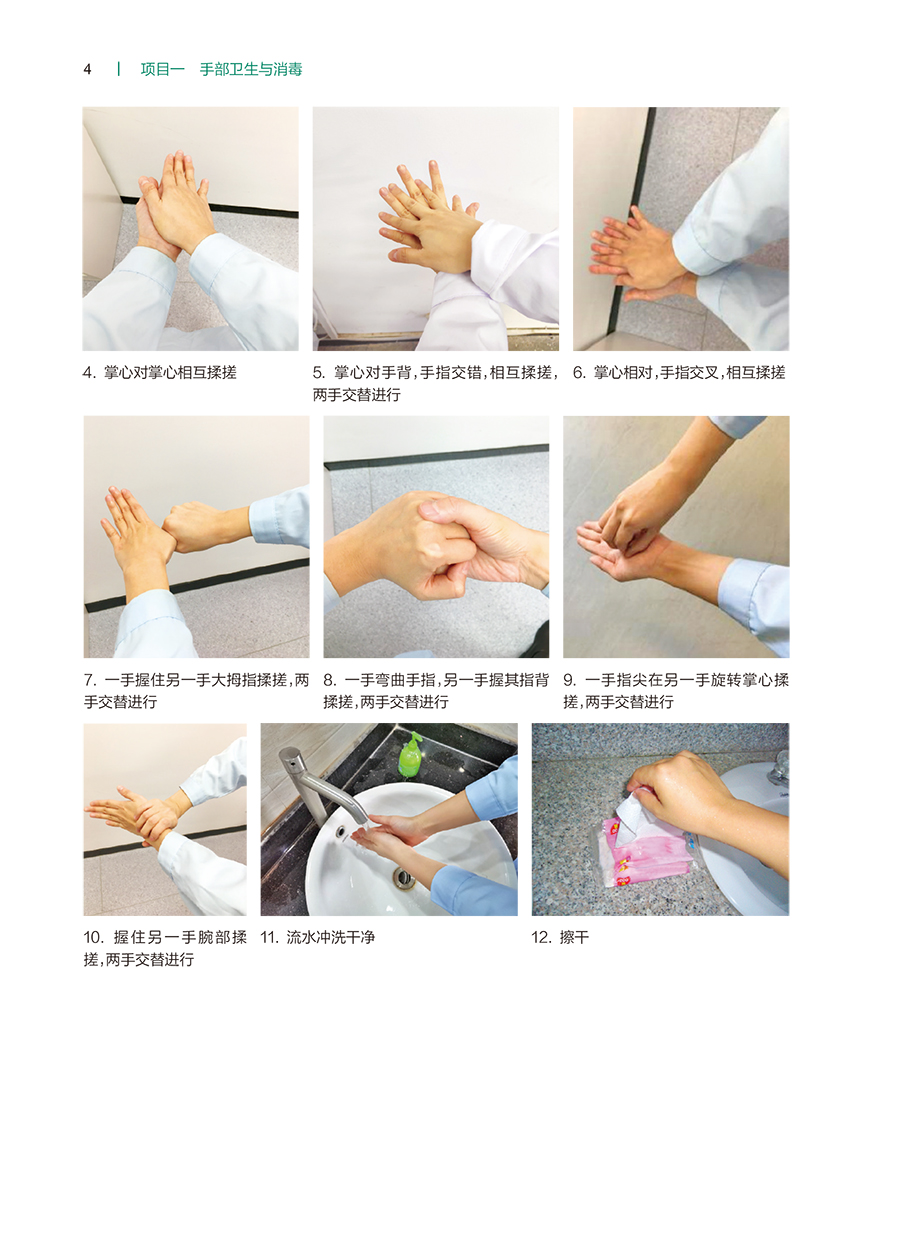 4 | 项目一 手部卫生与消毒

4. 掌心对掌心相互揉搓

5. 掌心对手背，手指交错，相互揉搓，两手交替进行

6. 掌心相对，手指交叉，相互揉搓

7. 一手握住另一手大拇指揉搓，两手交替进行

8. 一手弯曲手指，另一手握其指背揉搓，两手交替进行

9. 一手指尖在另一手旋转掌心揉搓，两手交替进行

10. 握住另一手腕部揉搓，两手交替进行

11. 流水冲洗干净

12. 擦干