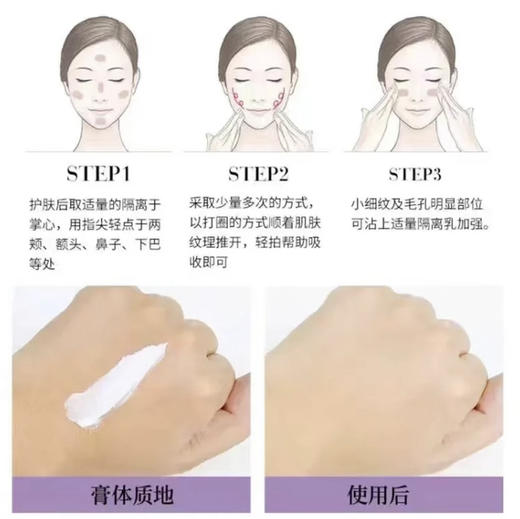 STEP1

护肤后取适量的隔离于掌心，用指尖轻点于两颊、额头、鼻子、下巴等处

STEP2

采取少量多次的方式，以打圈的方式顺着肌肤纹理推开，轻拍帮助吸收即可

STEP3

小细纹及毛孔明显部位可沾上适量隔离乳加强。

膏体质地

使用后