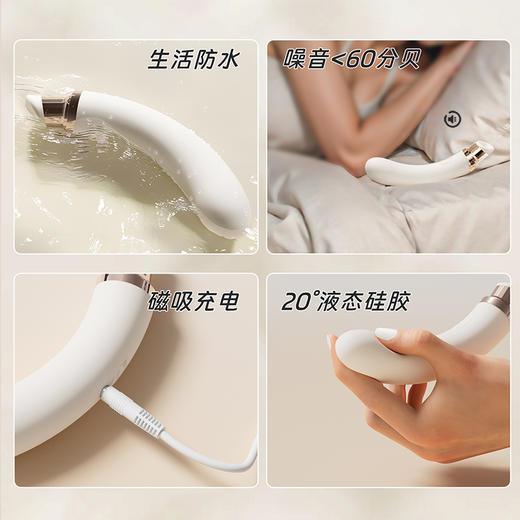 生活防水

噪音<60分贝

磁吸充电

20°液态硅胶