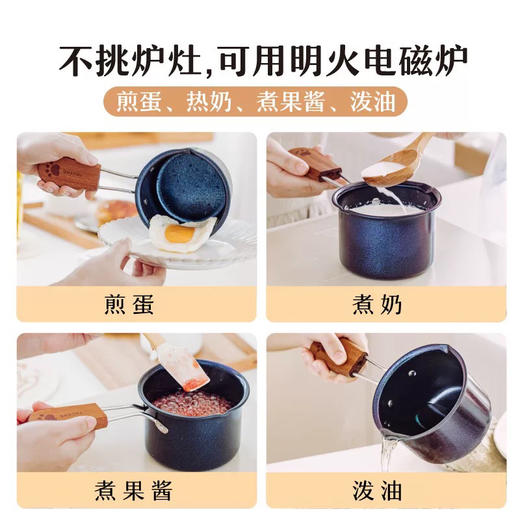 不挑炉灶,可用明火电磁炉

煎蛋、热奶、煮果酱、泼油

煎蛋

煮奶

煮果酱

泼油