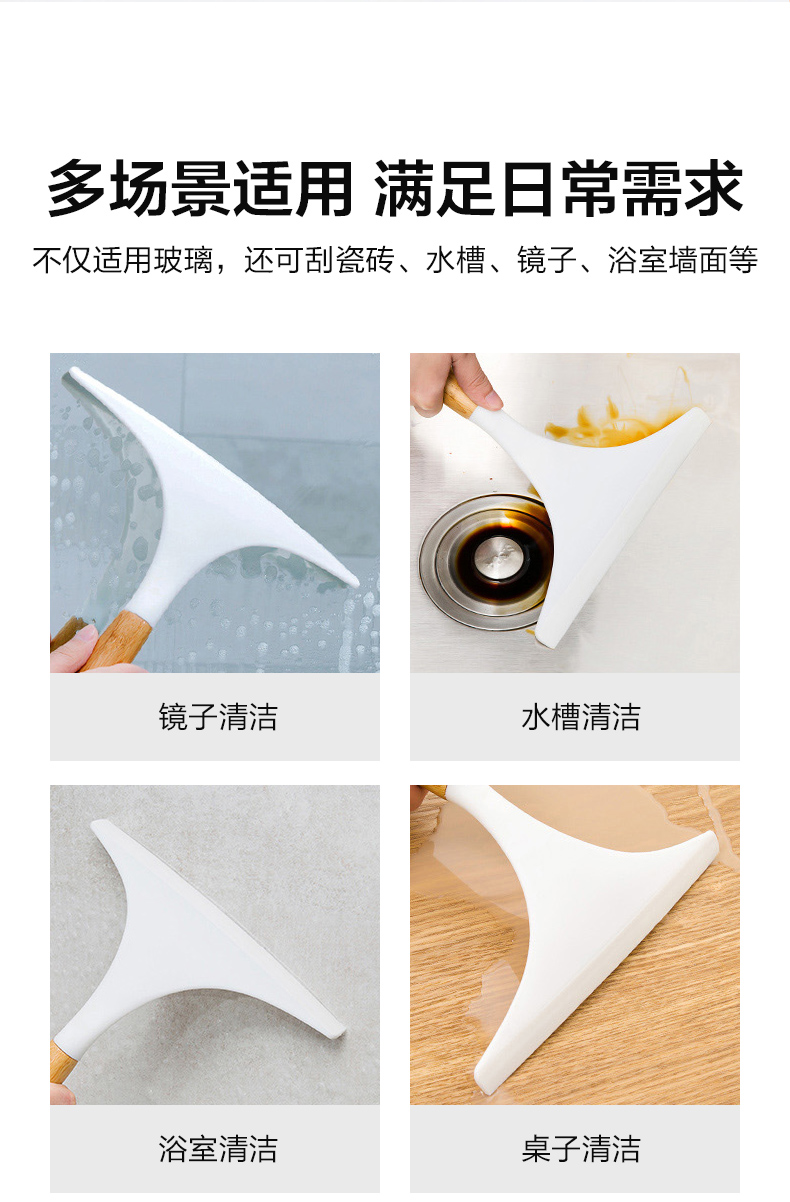 多场景适用 满足日常需求

不仅适用玻璃，还可刮瓷砖、水槽、镜子、浴室墙面等

镜子清洁

水槽清洁

浴室清洁

桌子清洁