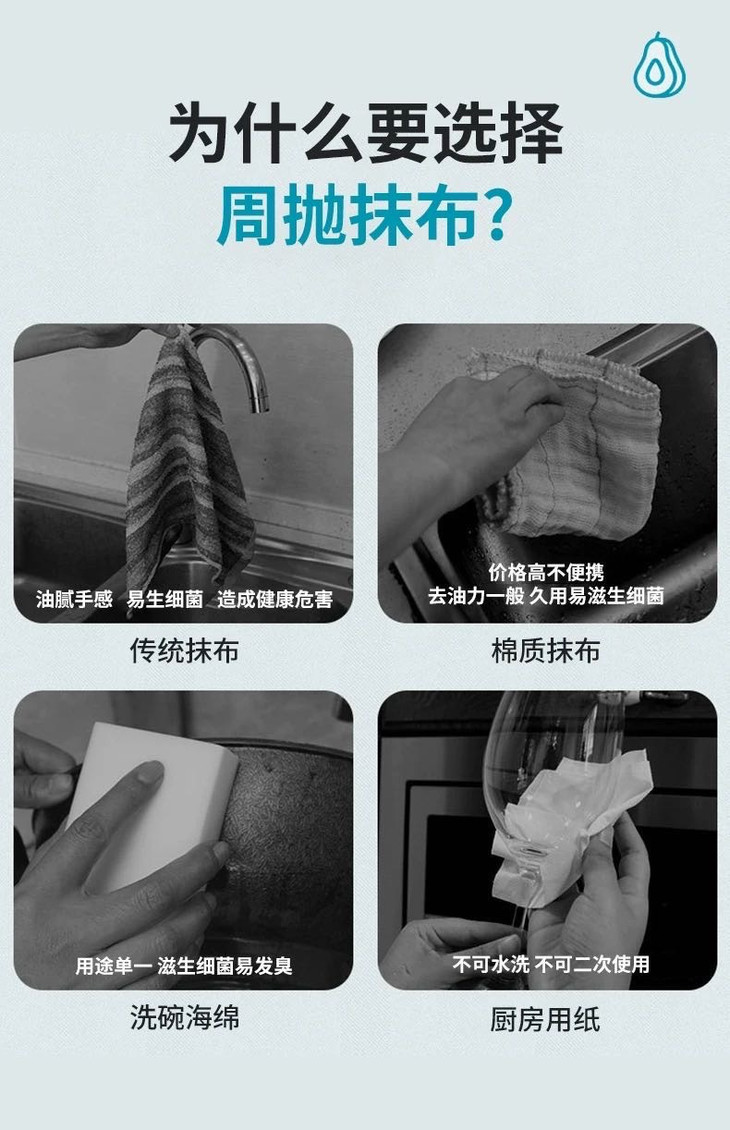 为什么要选择
周抛抹布?

油腻手感 易生细菌 造成健康危害
传统抹布

价格高不便携
去油力一般 久用易滋生细菌
棉质抹布

用途单一 滋生细菌易发臭
洗碗海绵

不可水洗 不可二次使用
厨房用纸