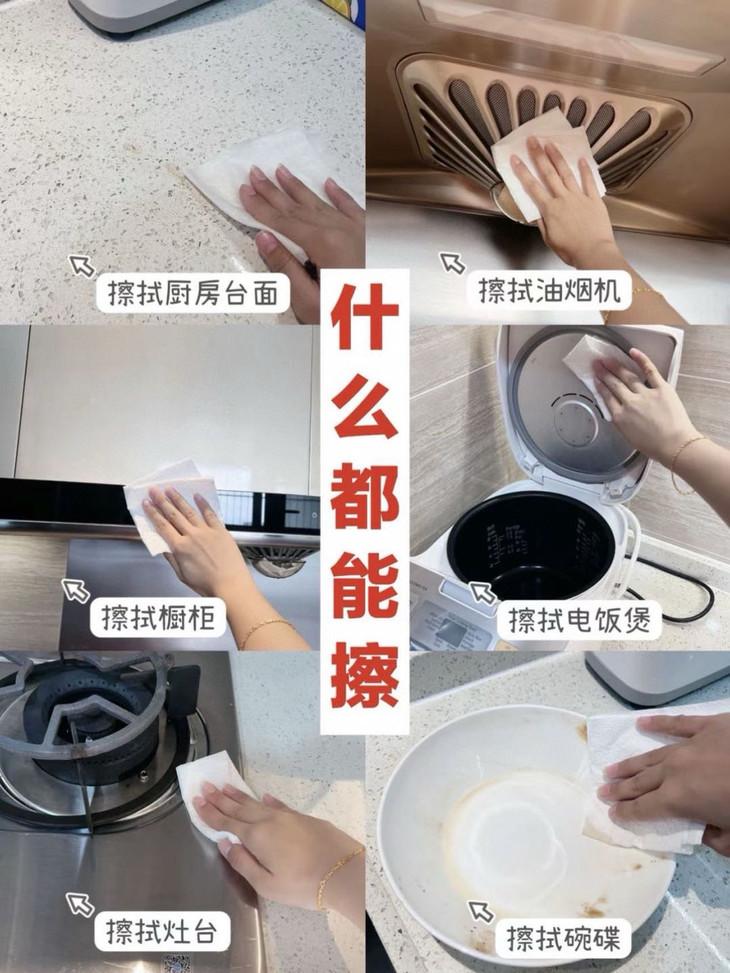 擦拭厨房台面

擦拭油烟机

什么都能擦

擦拭橱柜

擦拭电饭煲

擦拭灶台

擦拭碗碟