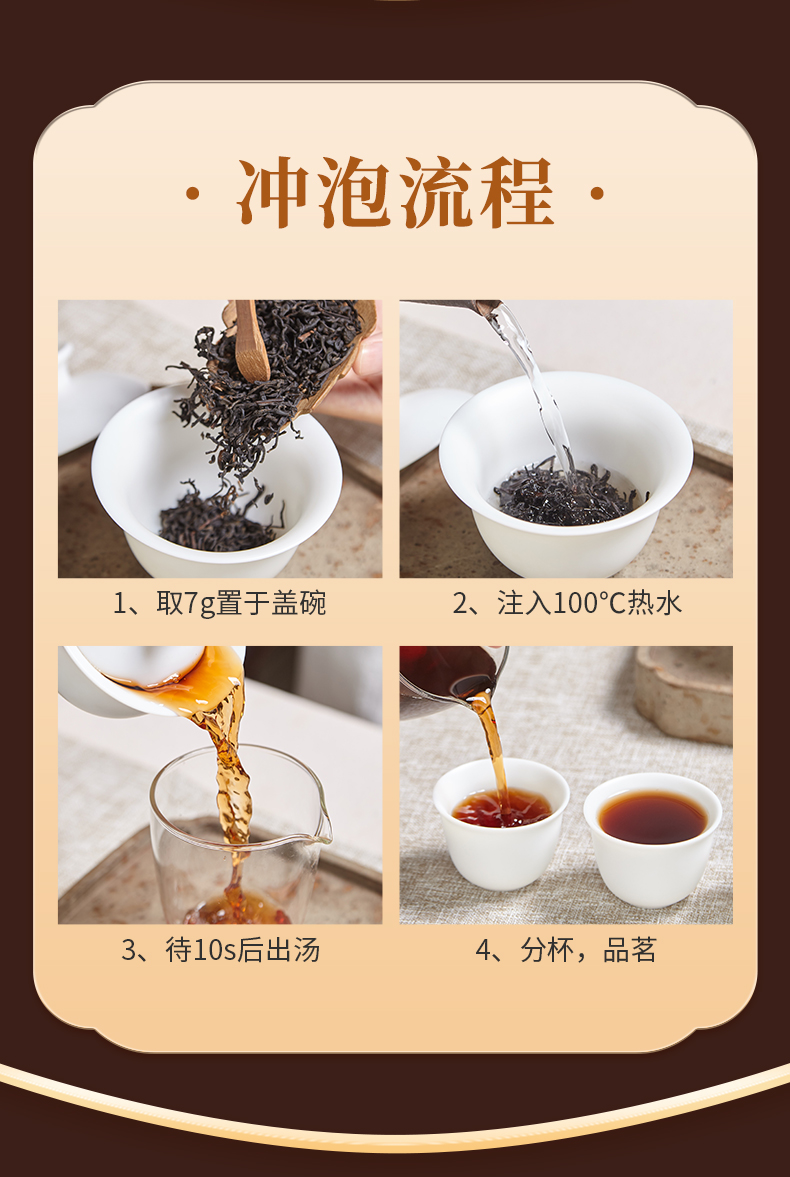 · 冲泡流程 ·

1、取7g置于盖碗

2、注入100℃热水

3、待10s后出汤

4、分杯，品茗