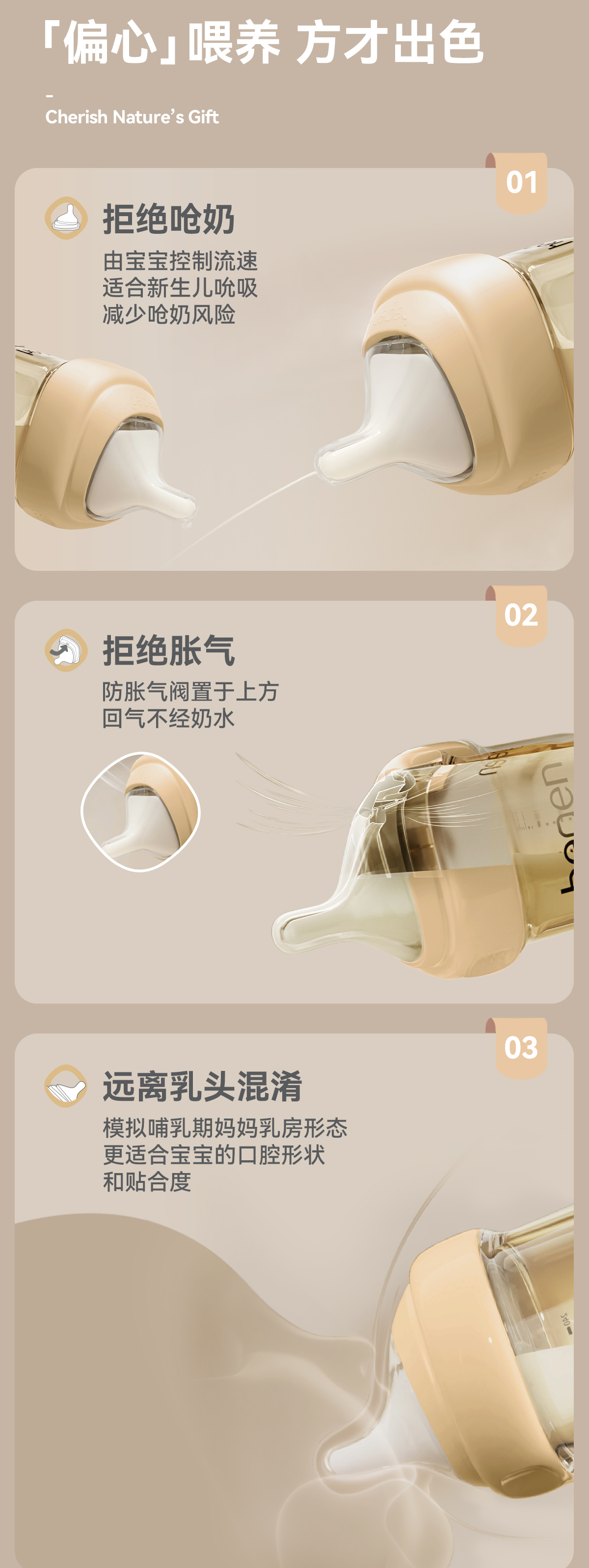 「偏心」喂养 方才出色

Cherish Nature's Gift

01

拒绝呛奶

由宝宝控制流速
适合新生儿吮吸
减少呛奶风险

02

拒绝胀气

防胀气阀置于上方
回气不经奶水

hegen

03

远离乳头混淆

模拟哺乳期妈妈乳房形态
更适合宝宝的口腔形状
和贴合度