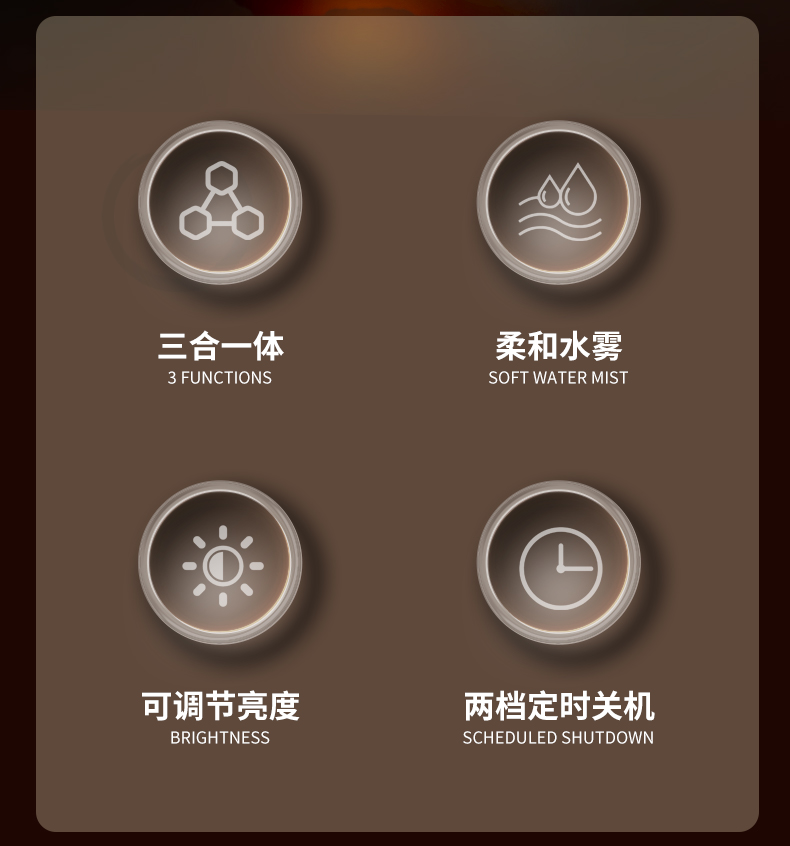 三合一体
3 FUNCTIONS

柔和水雾
SOFT WATER MIST

可调节亮度
BRIGHTNESS

两档定时关机
SCHEDULED SHUTDOWN