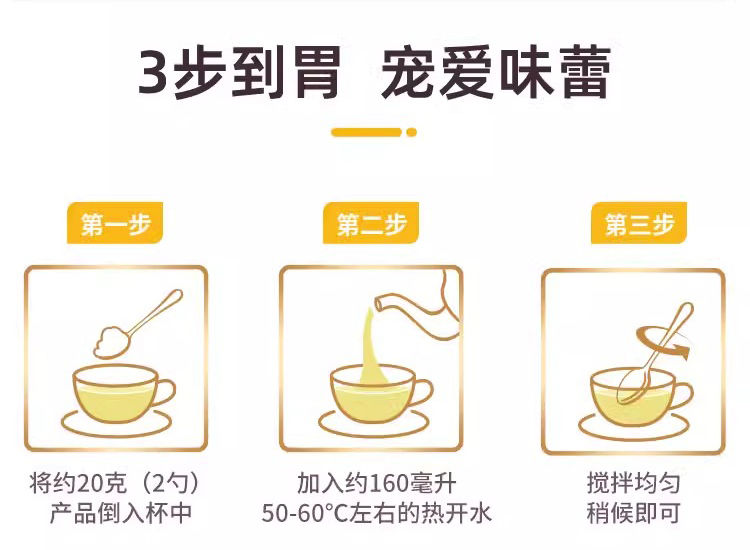 3步到胃 宠爱味蕾

第一步

将约20克（2勺）产品倒入杯中

第二步

加入约160毫升 50-60°C左右的热开水

第三步

搅拌均匀 稍候即可