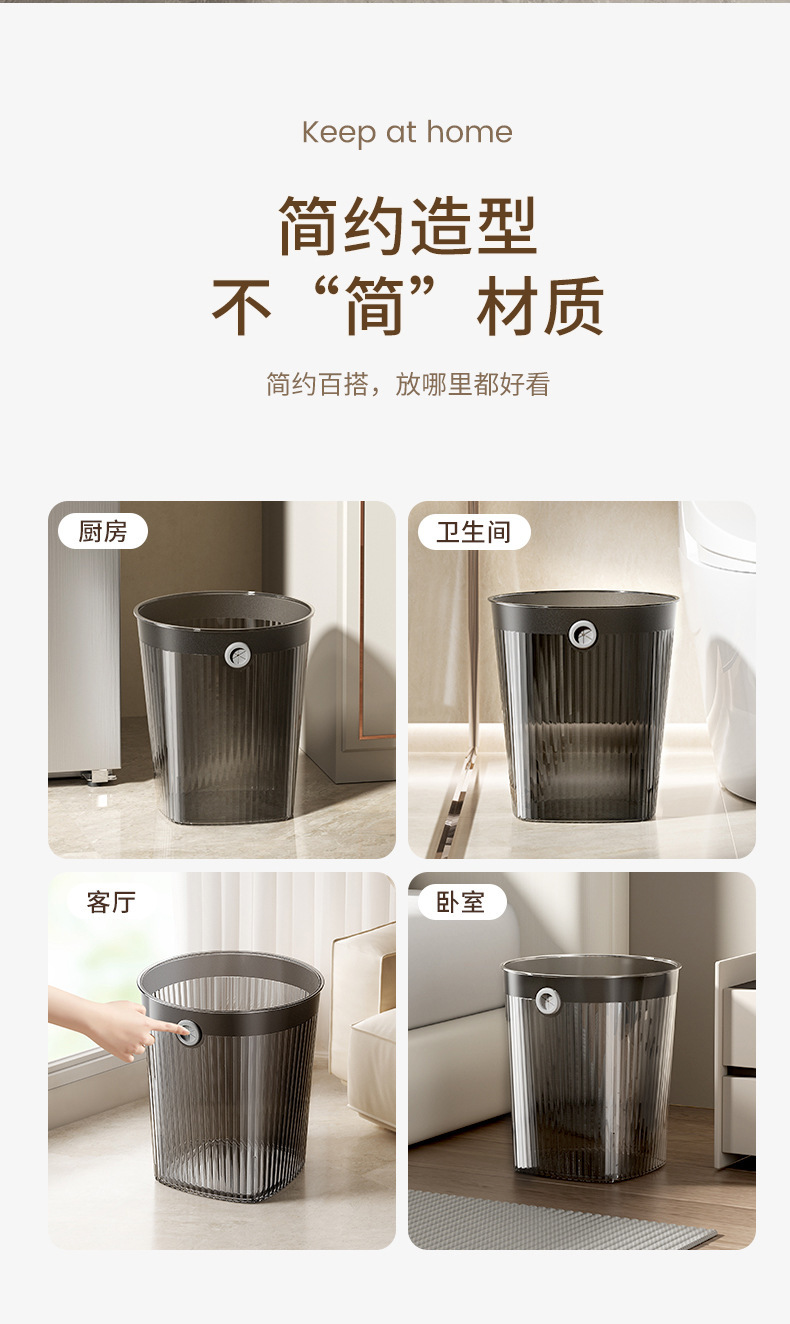 Keep at home

简约造型
不“简”材质

简约百搭，放哪里都好看

厨房

卫生间

客厅

卧室