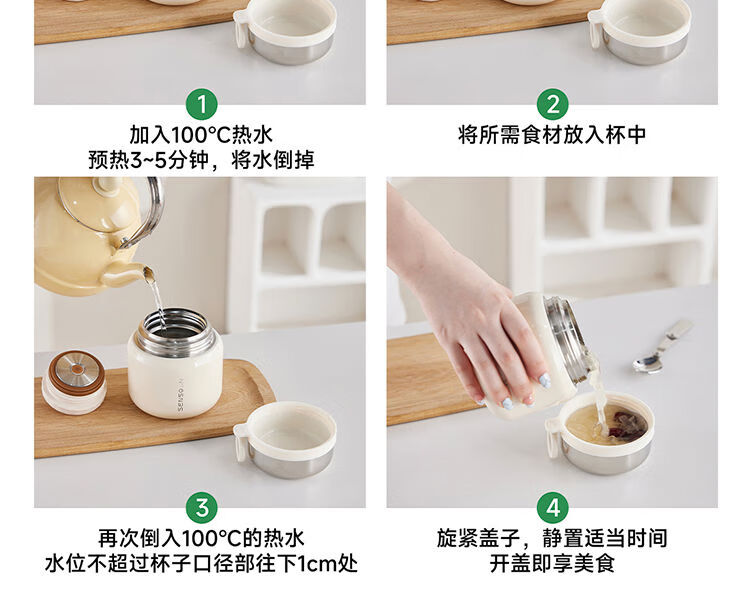 1
加入100°C热水
预热3~5分钟，将水倒掉

2
将所需食材放入杯中

SENSO

3
再次倒入100°C的热水
水位不超过杯子口径部往下1cm处

4
旋紧盖子，静置适当时间
开盖即享美食