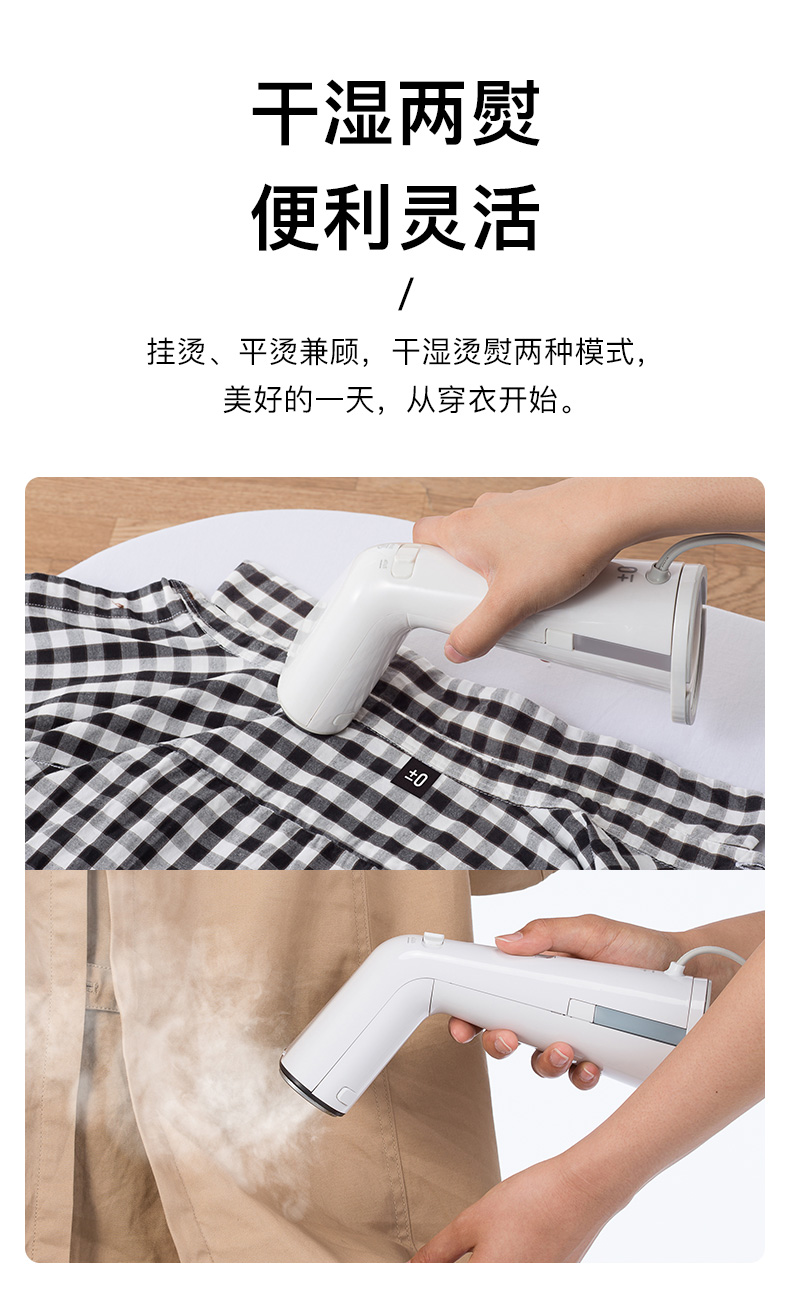 干湿两熨
便利灵活
/
挂烫、平烫兼顾，干湿烫熨两种模式，
美好的一天，从穿衣开始。

±0

±0