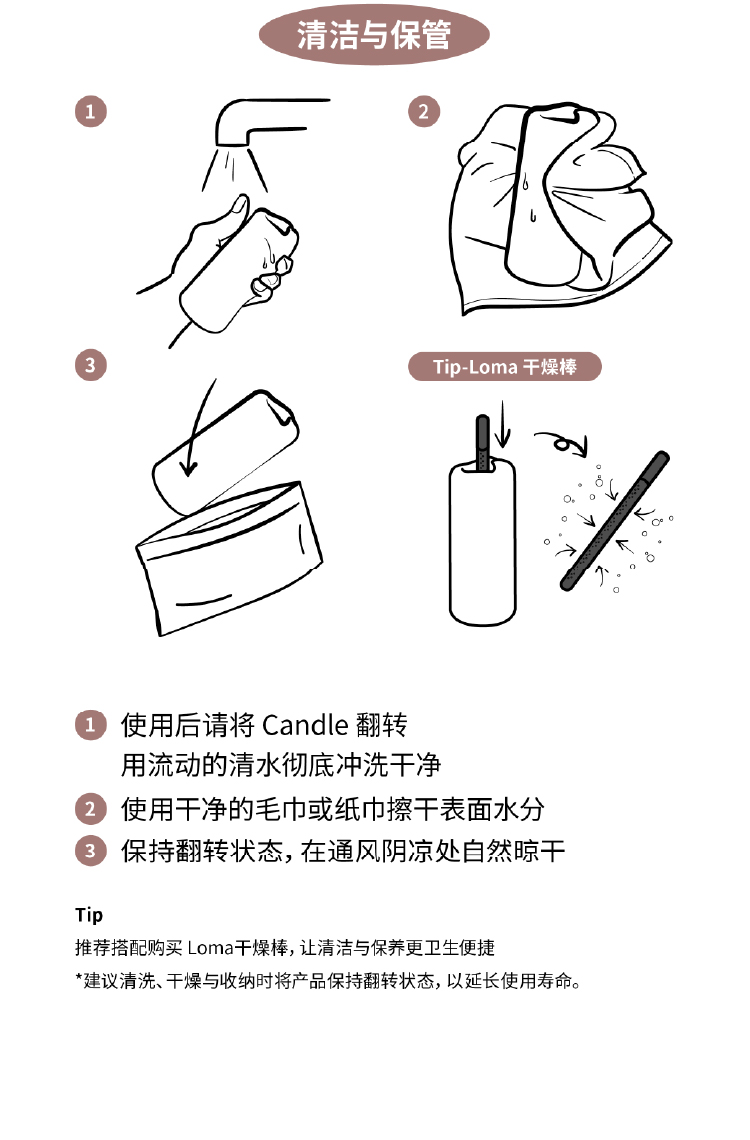 清洁与保管

1

2

3

Tip-Loma 干燥棒

1 使用后请将 Candle 翻转
用流动的清水彻底冲洗干净

2 使用干净的毛巾或纸巾擦干表面水分

3 保持翻转状态，在通风阴凉处自然晾干

Tip
推荐搭配购买 Loma干燥棒，让清洁与保养更卫生便捷
*建议清洗、干燥与收纳时将产品保持翻转状态，以延长使用寿命。