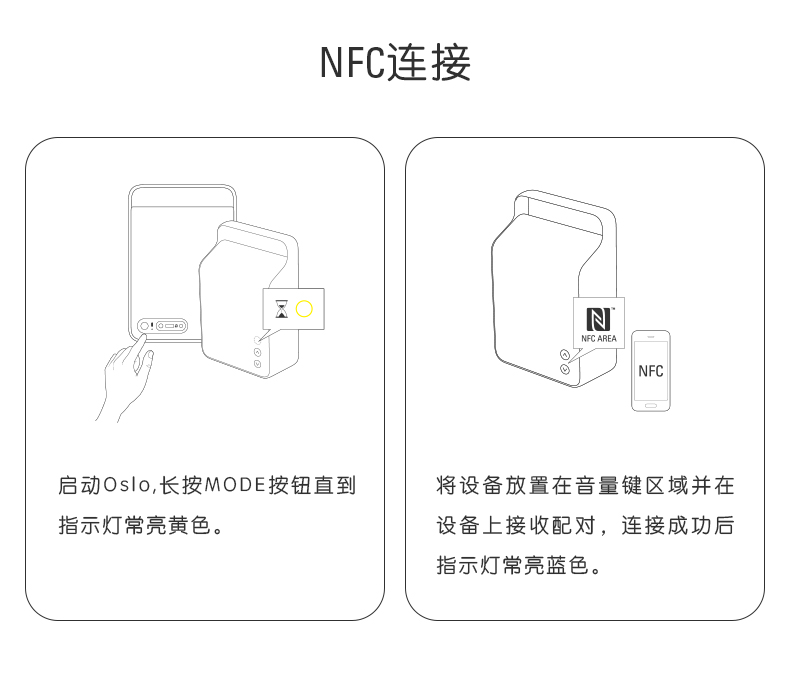 NFC连接

启动Oslo,长按MODE按钮直到指示灯常亮黄色。

NFC AREA

NFC

将设备放置在音量键区域并在设备上接收配对，连接成功后指示灯常亮蓝色。