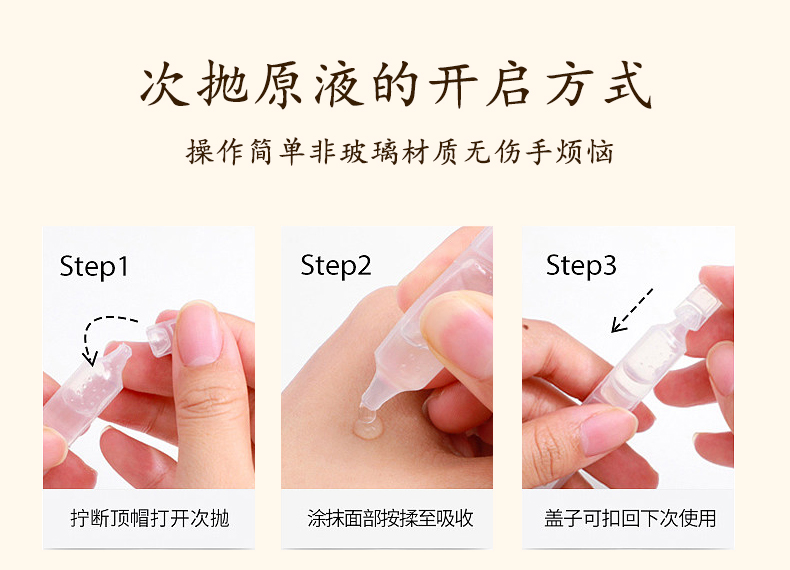 次抛原液的开启方式

操作简单非玻璃材质无伤手烦恼

Step1

拧断顶帽打开次抛

Step2

涂抹面部按揉至吸收

Step3

盖子可扣回下次使用