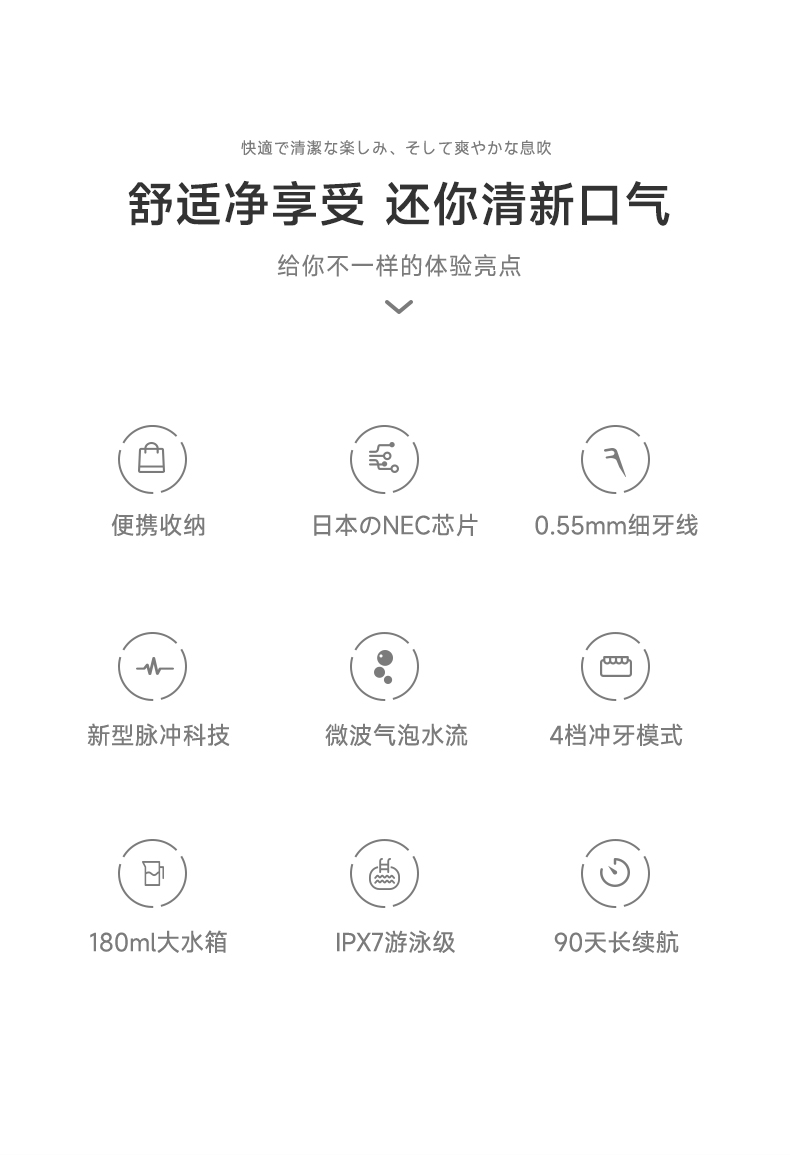 快適で清潔な楽しみ、そして爽やかな息吹

舒适净享受 还你清新口气

给你不一样的体验亮点

便携收纳

日本のNEC芯片

0.55mm细牙线

新型脉冲科技

微波气泡水流

4档冲牙模式

180ml大水箱

IPX7游泳级

90天长续航